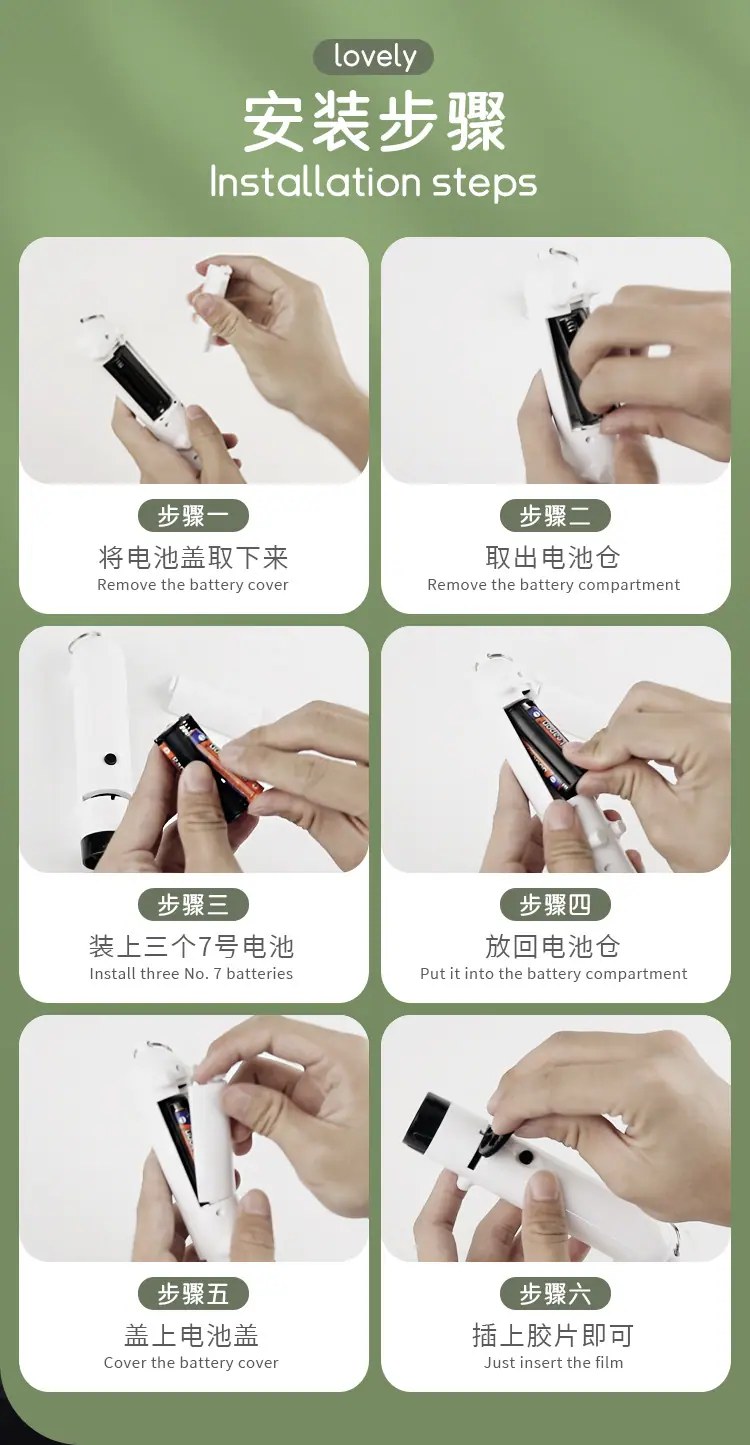 lovely

安装步骤

Installation steps

步骤一

将电池盖取下来

Remove the battery cover

步骤二

取出电池仓

Remove the battery compartment

步骤三

装上三个7号电池

Install three No. 7 batteries

步骤四

放回电池仓

Put it into the battery compartment

步骤五

盖上电池盖

Cover the battery cover

步骤六

插上胶片即可

Just insert the film