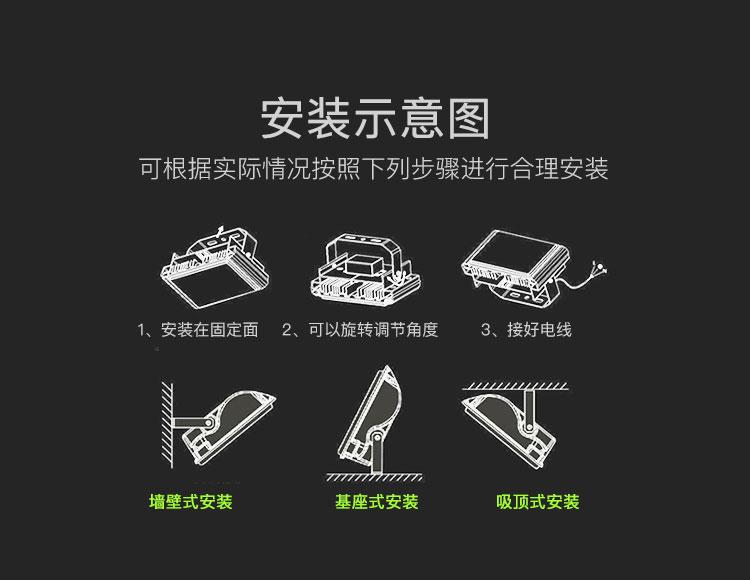 安装示意图

可根据实际情况按照下列步骤进行合理安装

1、安装在固定面

2、可以旋转调节角度

3、接好电线

墙壁式安装

基座式安装

吸顶式安装