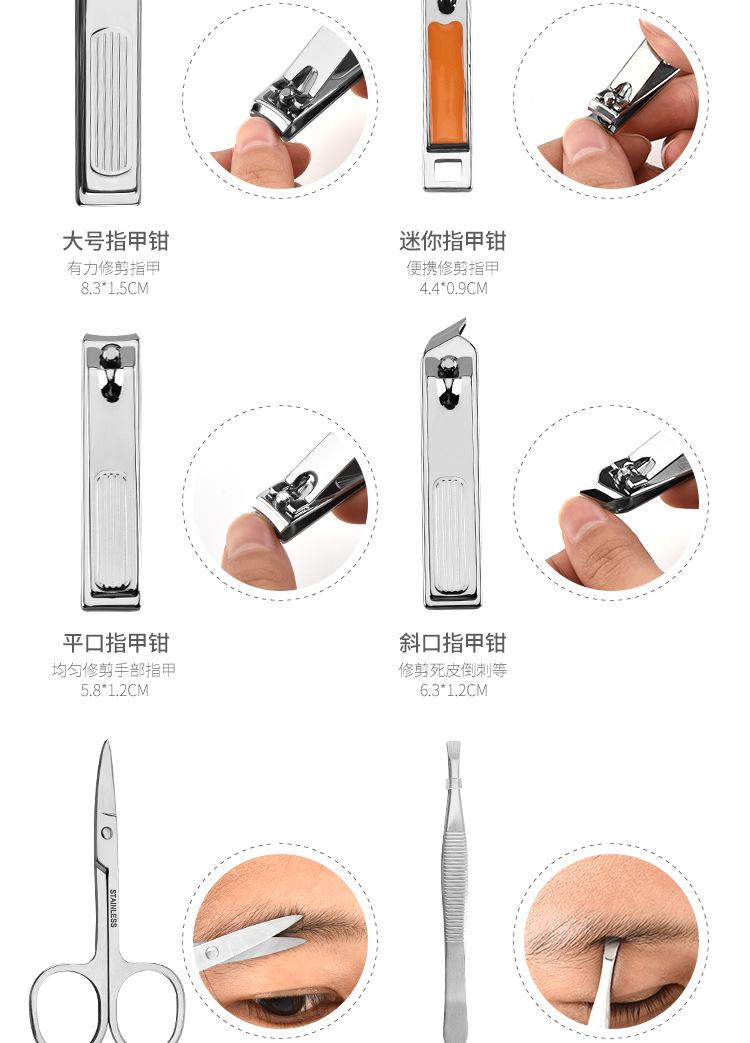 大号指甲钳
有力修剪指甲
8.3*1.5CM

迷你指甲钳
便携修剪指甲
4.4*0.9CM

平口指甲钳
均匀修剪手部指甲
5.8*1.2CM

斜口指甲钳
修剪死皮倒刺等
6.3*1.2CM

STAINLESS