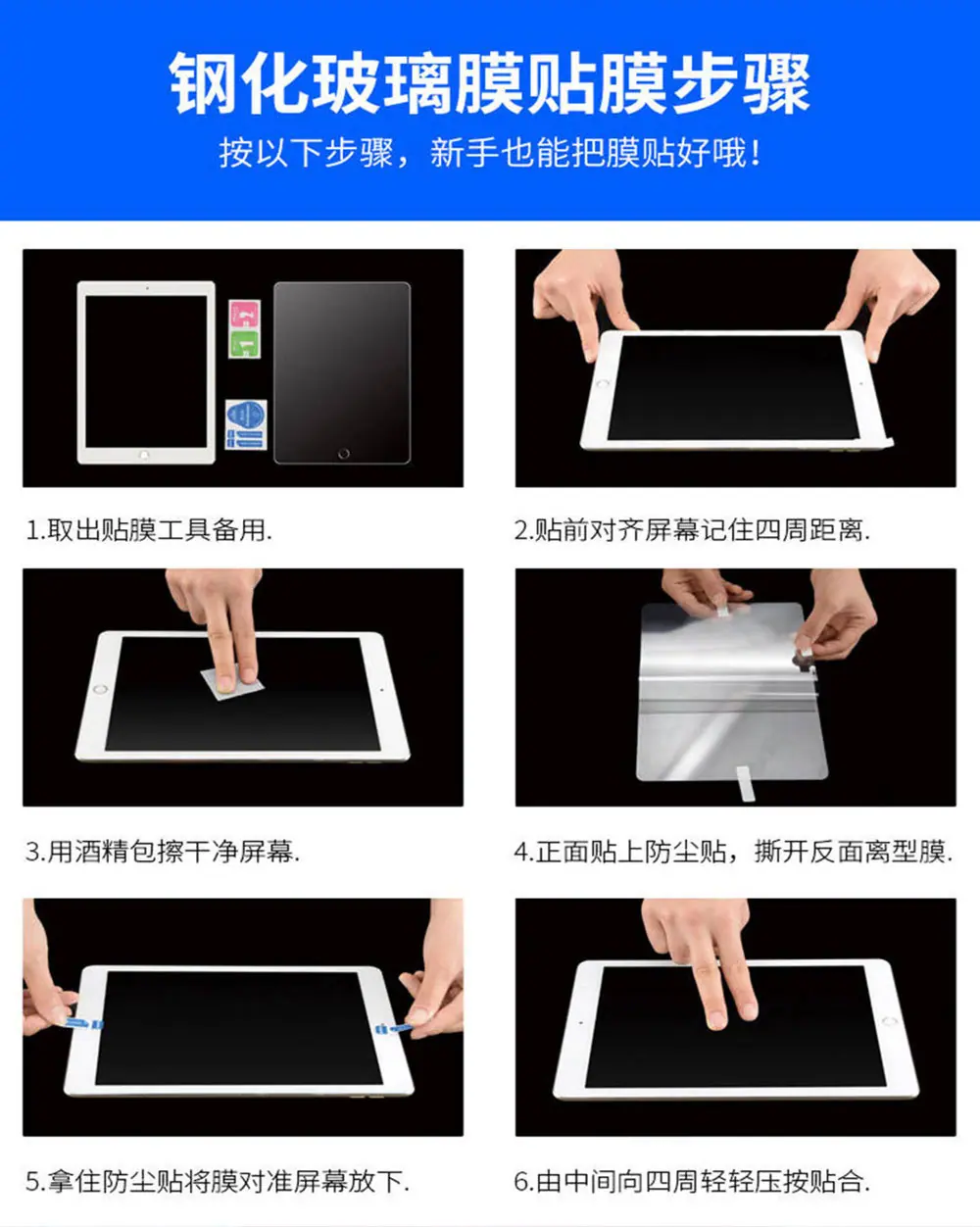 钢化玻璃膜贴膜步骤

按以下步骤，新手也能把膜贴好哦！

1.取出贴膜工具备用.

2.贴前对齐屏幕记住四周距离.

3.用酒精包擦干净屏幕.

4.正面贴上防尘贴，撕开反面离型膜.

5.拿住防尘贴将膜对准屏幕放下.

6.由中间向四周轻轻压按贴合.