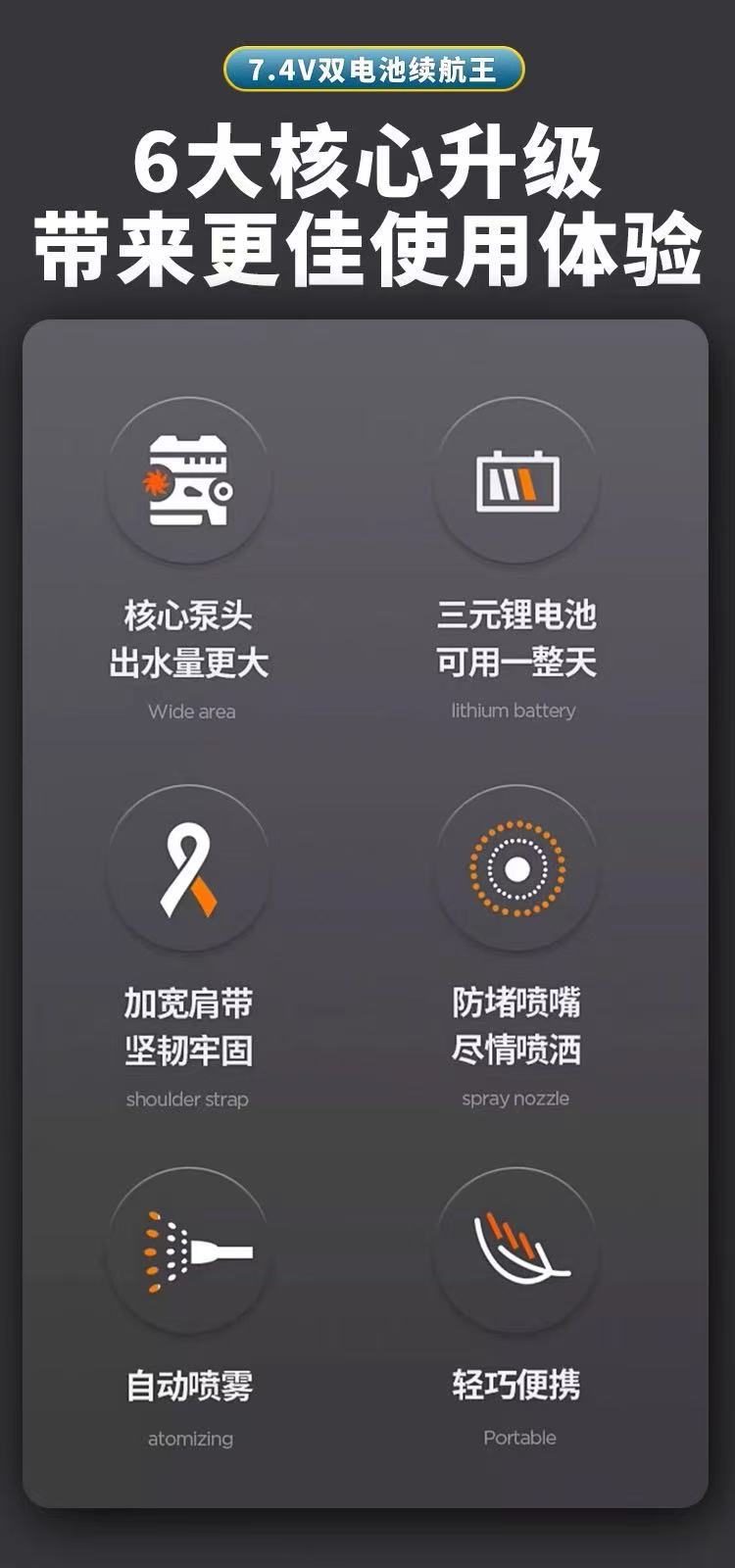 7.4V双电池续航王

6大核心升级
带来更佳使用体验

核心泵头
出水量更大
Wide area

三元锂电池
可用一整天
lithium battery

加宽肩带
坚韧牢固
shoulder strap

防堵喷嘴
尽情喷洒
spray nozzle

自动喷雾
atomizing

轻巧便携
Portable