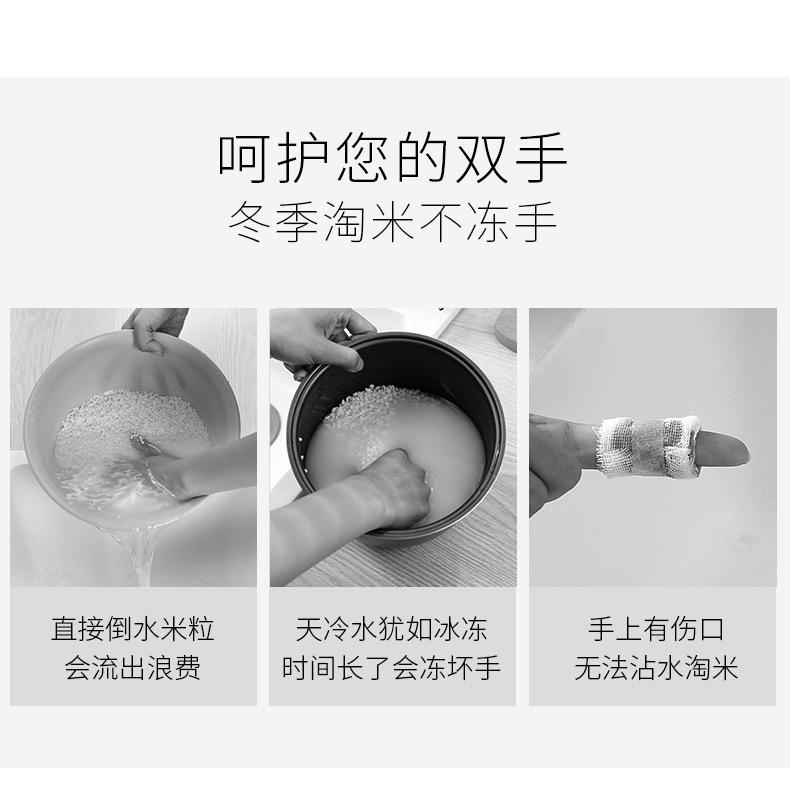 呵护您的双手
冬季淘米不冻手

直接倒水米粒
会流出浪费

天冷水犹如冰冻
时间长了会冻坏手

手上有伤口
无法沾水淘米