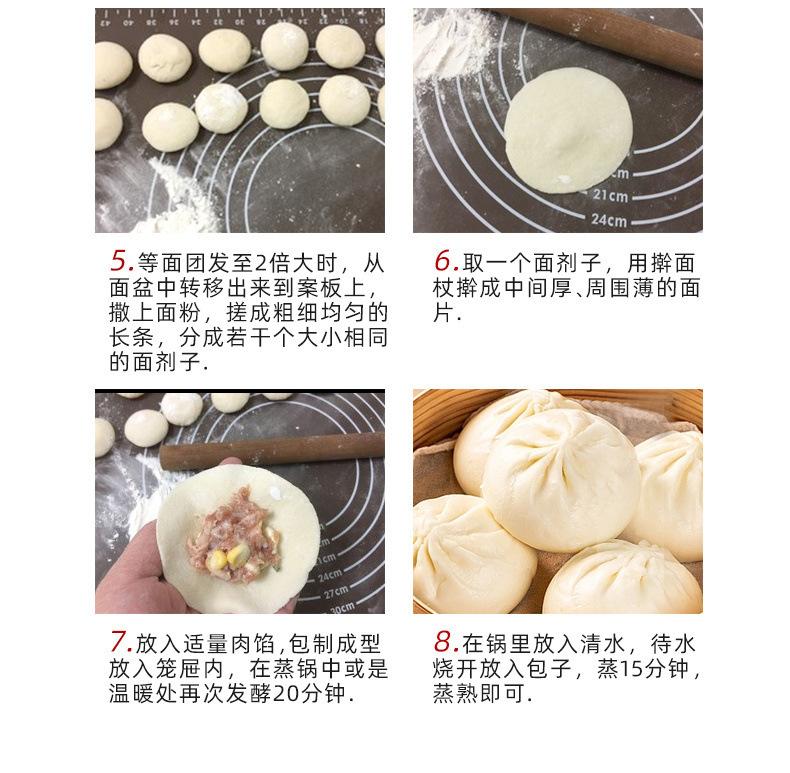 21cm
24cm

5.等面团发至2倍大时，从面盆中转移出来到案板上，撒上面粉，搓成粗细均匀的长条，分成若干个大小相同的面剂子.

6.取一个面剂子，用擀面杖擀成中间厚、周围薄的面片.

24cm
27cm
30cm

7.放入适量肉馅,包制成型放入笼屉内，在蒸锅中或是温暖处再次发酵20分钟.

8.在锅里放入清水，待水烧开放入包子，蒸15分钟，蒸熟即可.