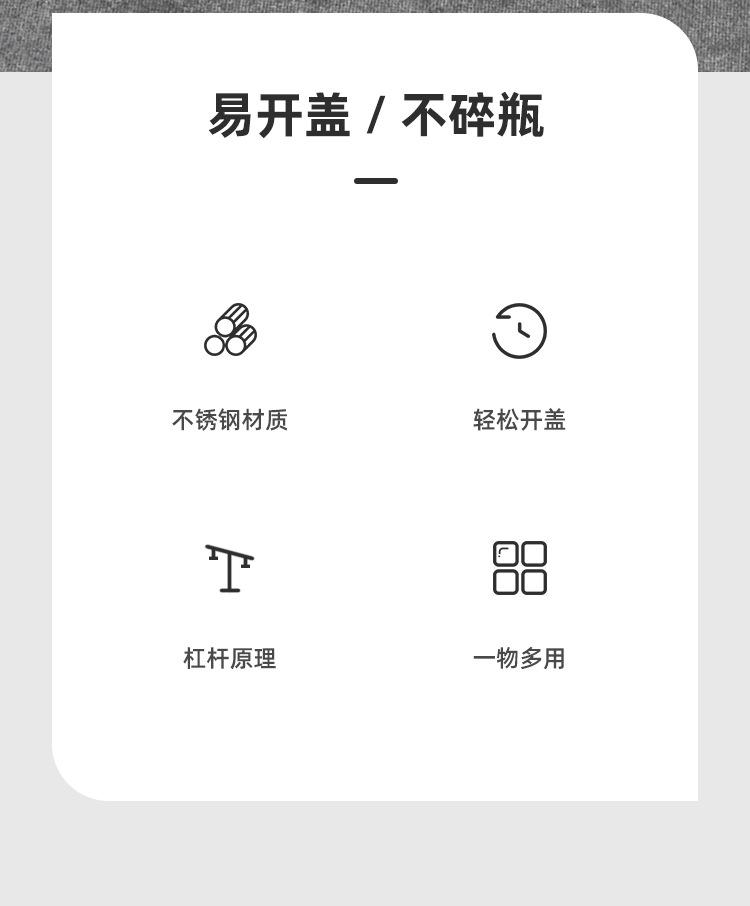 易开盖 / 不碎瓶

不锈钢材质

轻松开盖

杠杆原理

一物多用