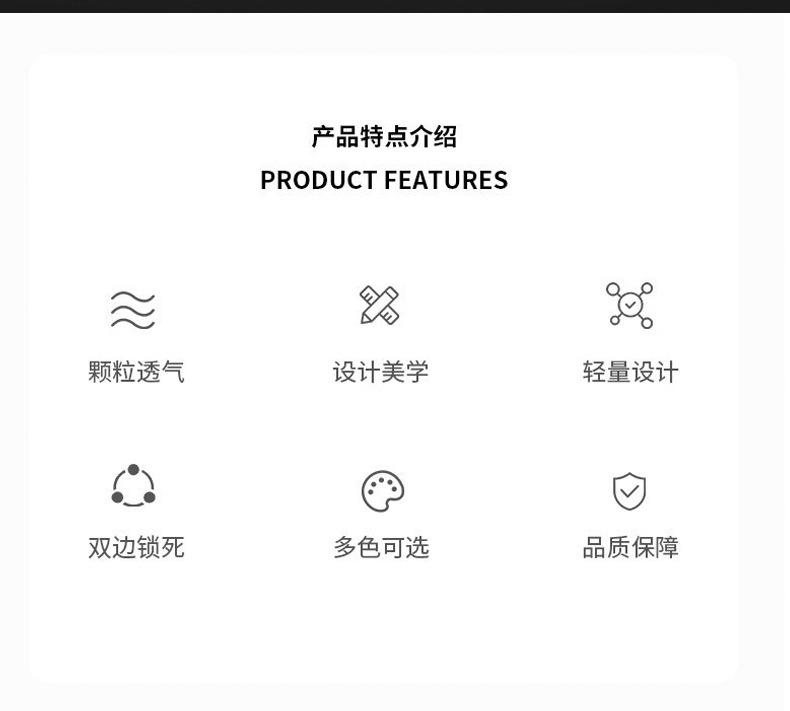 产品特点介绍
PRODUCT FEATURES

颗粒透气

设计美学

轻量设计

双边锁死

多色可选

品质保障