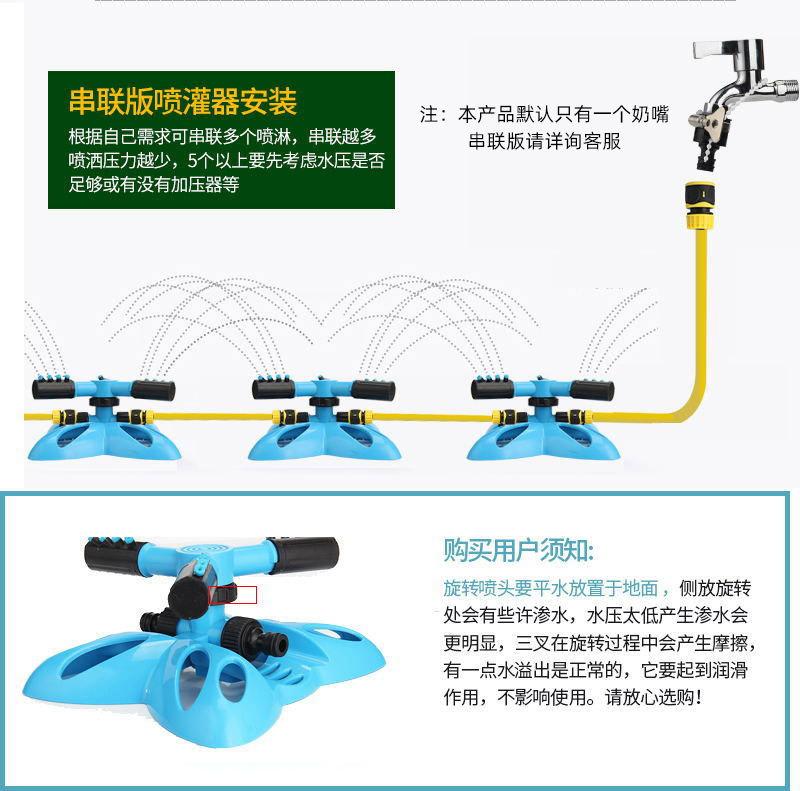 串联版喷灌器安装

根据自己需求可串联多个喷淋，串联越多喷洒压力越少，5个以上要先考虑水压是否足够或有没有加压器等

注：本产品默认只有一个奶嘴
串联版请详询客服

购买用户须知:

旋转喷头要平水放置于地面，侧放旋转处会有些许渗水，水压太低产生渗水会更明显，三叉在旋转过程中会产生摩擦，有一点水溢出是正常的，它要起到润滑作用，不影响使用。请放心选购!