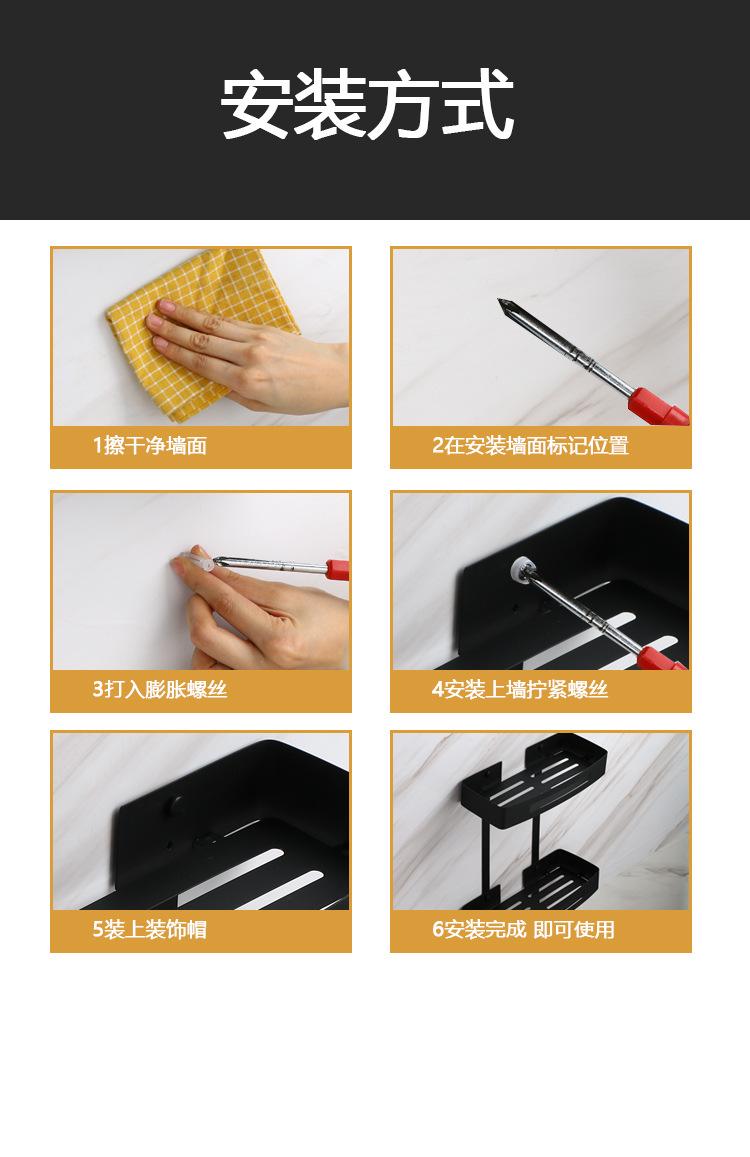 安装方式

1擦干净墙面

2在安装墙面标记位置

3打入膨胀螺丝

4安装上墙拧紧螺丝

5装上装饰帽

6安装完成 即可使用