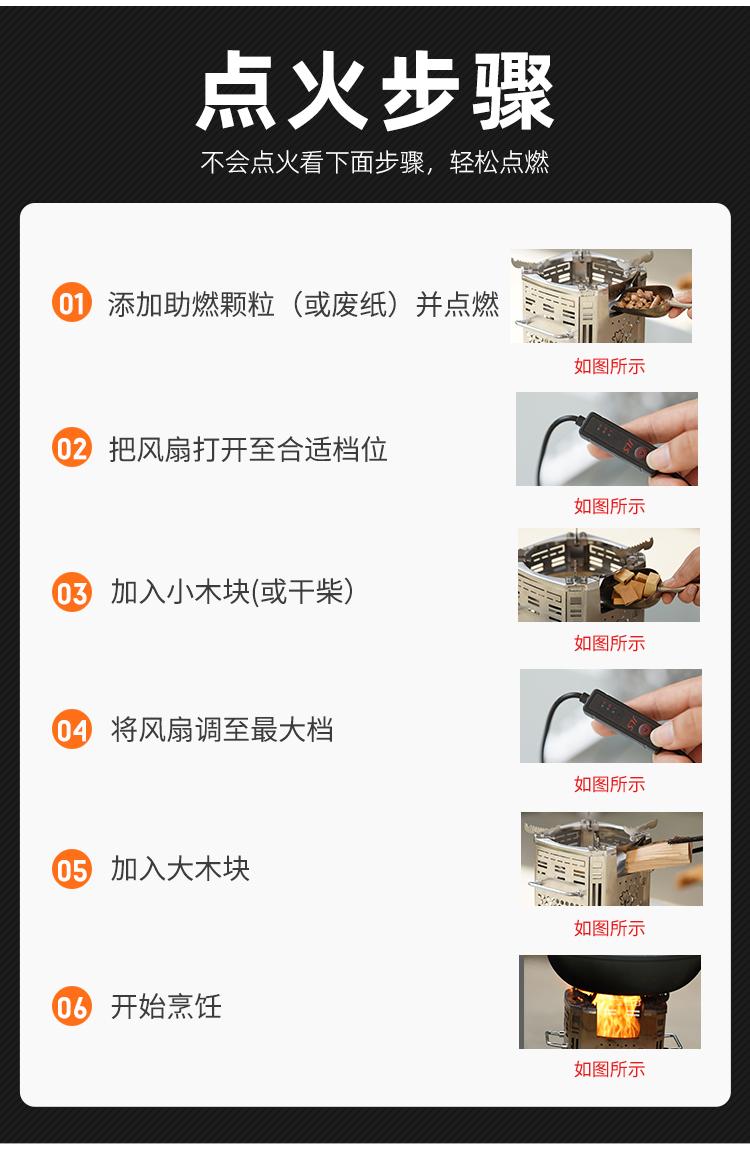 点火步骤

不会点火看下面步骤，轻松点燃

01 添加助燃颗粒（或废纸）并点燃

如图所示

02 把风扇打开至合适档位

如图所示

03 加入小木块(或干柴)

如图所示

04 将风扇调至最大档

如图所示

05 加入大木块

如图所示

06 开始烹饪

如图所示