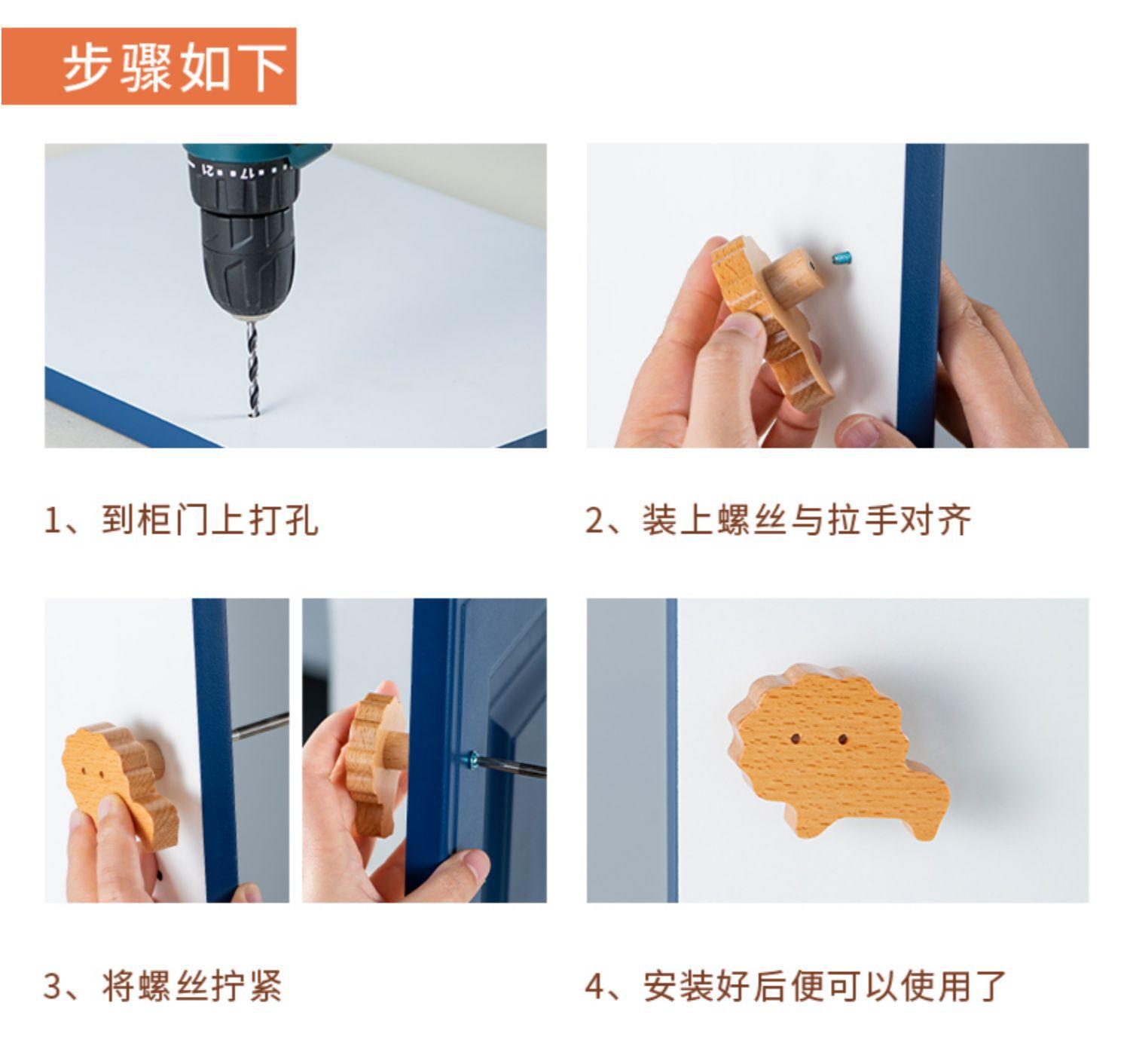 步骤如下

1、到柜门上打孔

2、装上螺丝与拉手对齐

3、将螺丝拧紧

4、安装好后便可以使用了