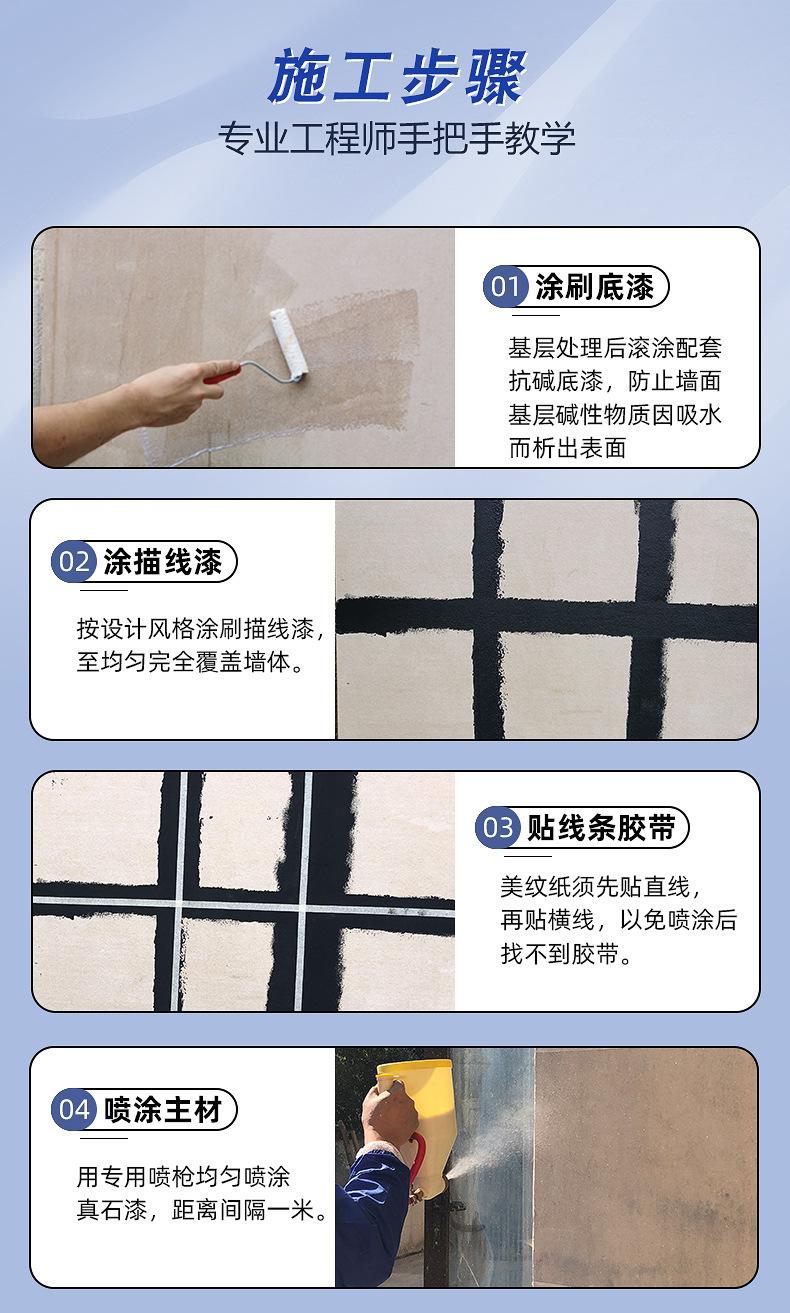 施工步骤
专业工程师手把手教学

01 涂刷底漆
基层处理后滚涂配套抗碱底漆，防止墙面基层碱性物质因吸水而析出表面

02 涂描线漆
按设计风格涂刷描线漆，至均匀完全覆盖墙体。

03 贴线条胶带
美纹纸须先贴直线，再贴横线，以免喷涂后找不到胶带。

04 喷涂主材
用专用喷枪均匀喷涂真石漆，距离间隔一米。