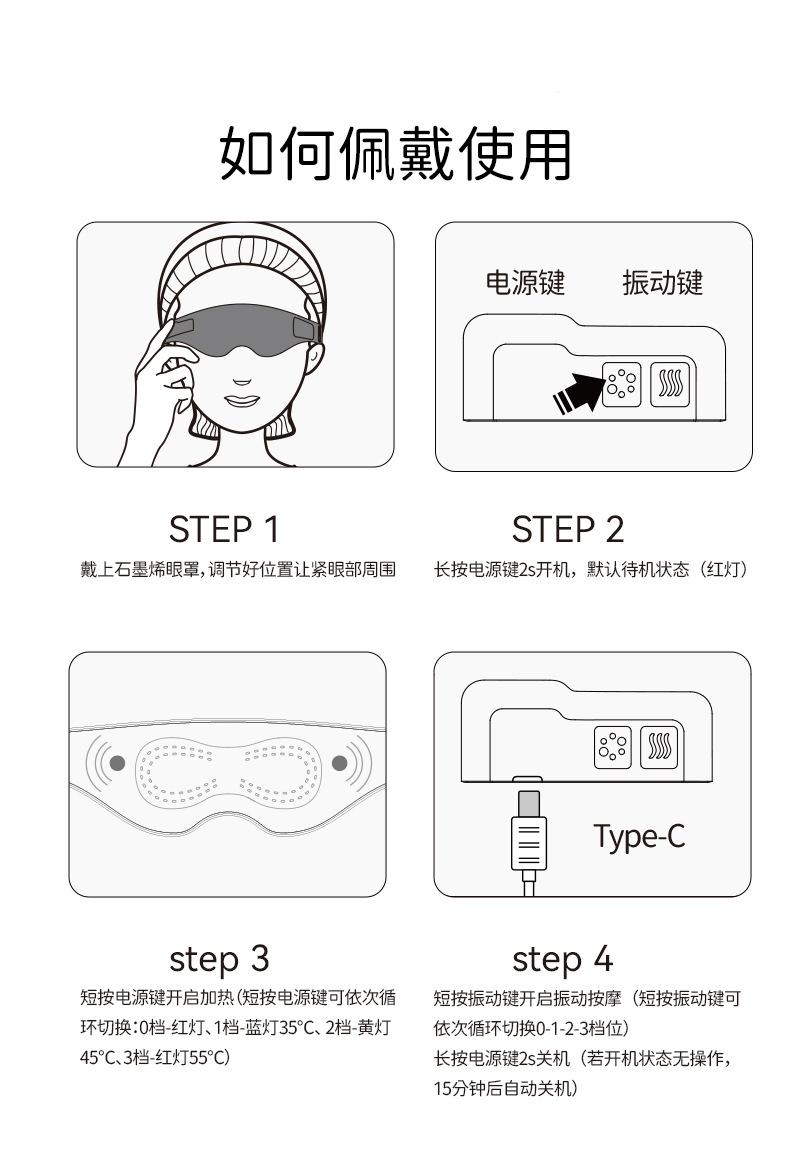 如何佩戴使用

电源键 振动键

STEP 1
戴上石墨烯眼罩,调节好位置让紧眼部周围

STEP 2
长按电源键2s开机，默认待机状态（红灯）

Type-C

step 3
短按电源键开启加热(短按电源键可依次循环切换:0档-红灯、1档-蓝灯35°C、2档-黄灯45°C、3档-红灯55°C)

step 4
短按振动键开启振动按摩（短按振动键可依次循环切换0-1-2-3档位）
长按电源键2s关机（若开机状态无操作，15分钟后自动关机）