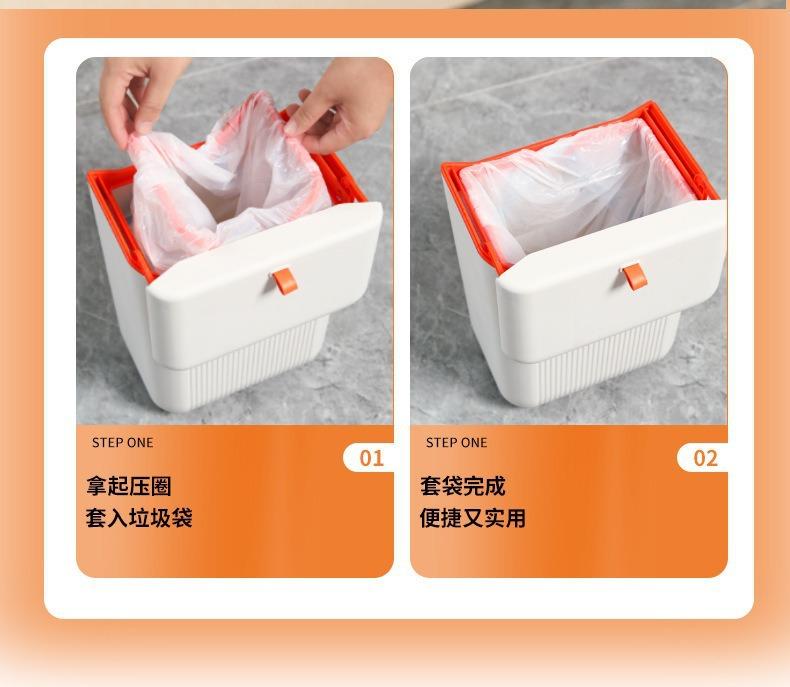 STEP ONE

01

拿起压圈
套入垃圾袋

STEP ONE

02

套袋完成
便捷又实用