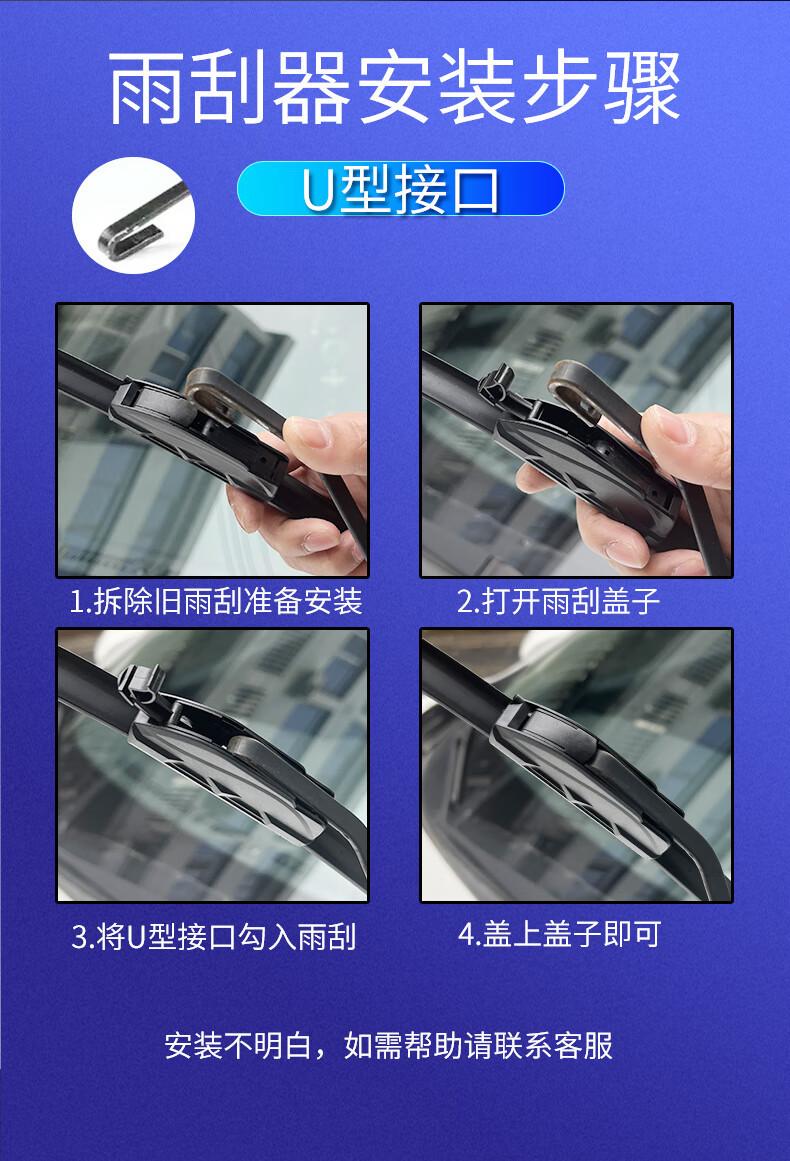 雨刮器安装步骤

U型接口

1.拆除旧雨刮准备安装

2.打开雨刮盖子

3.将U型接口勾入雨刮

4.盖上盖子即可

安装不明白，如需帮助请联系客服