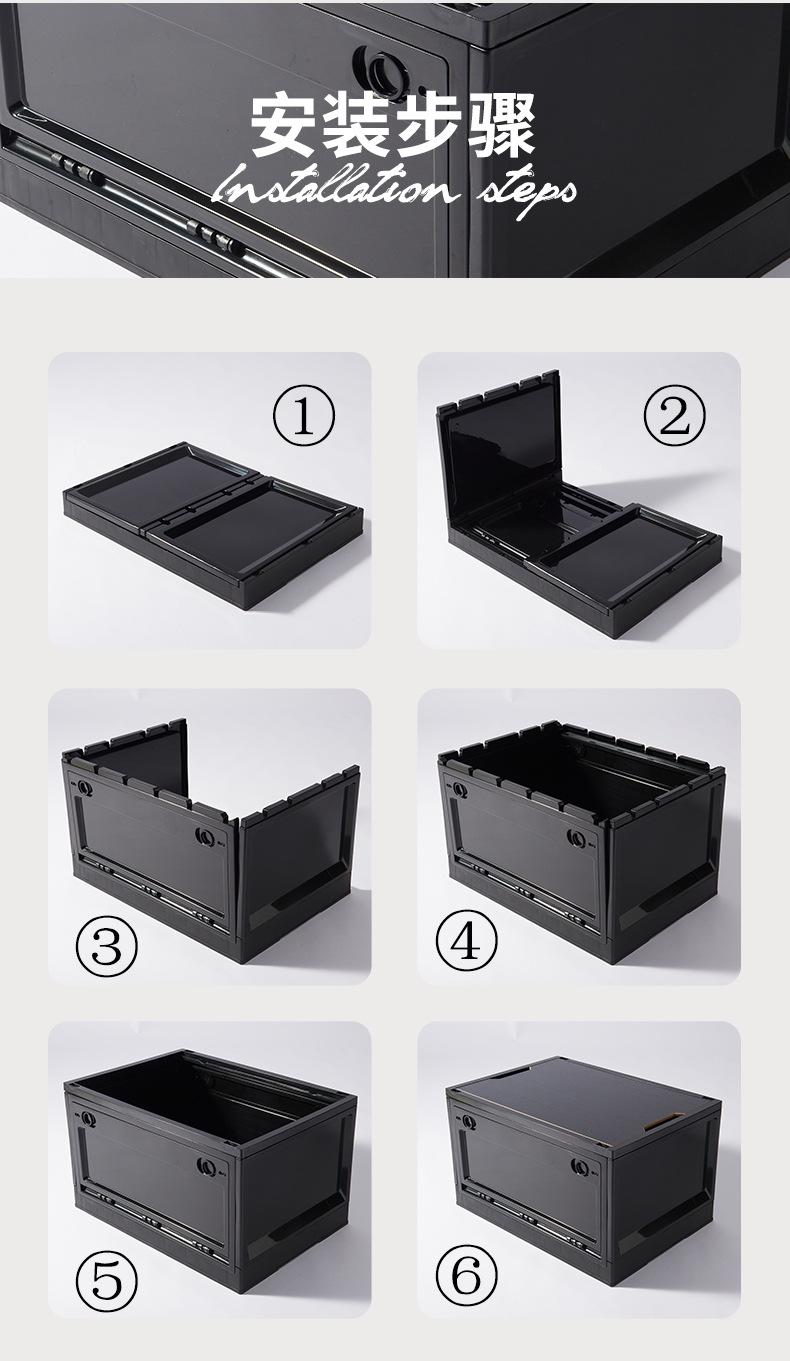 安装步骤
Installation steps

①

②

③

④

⑤

⑥