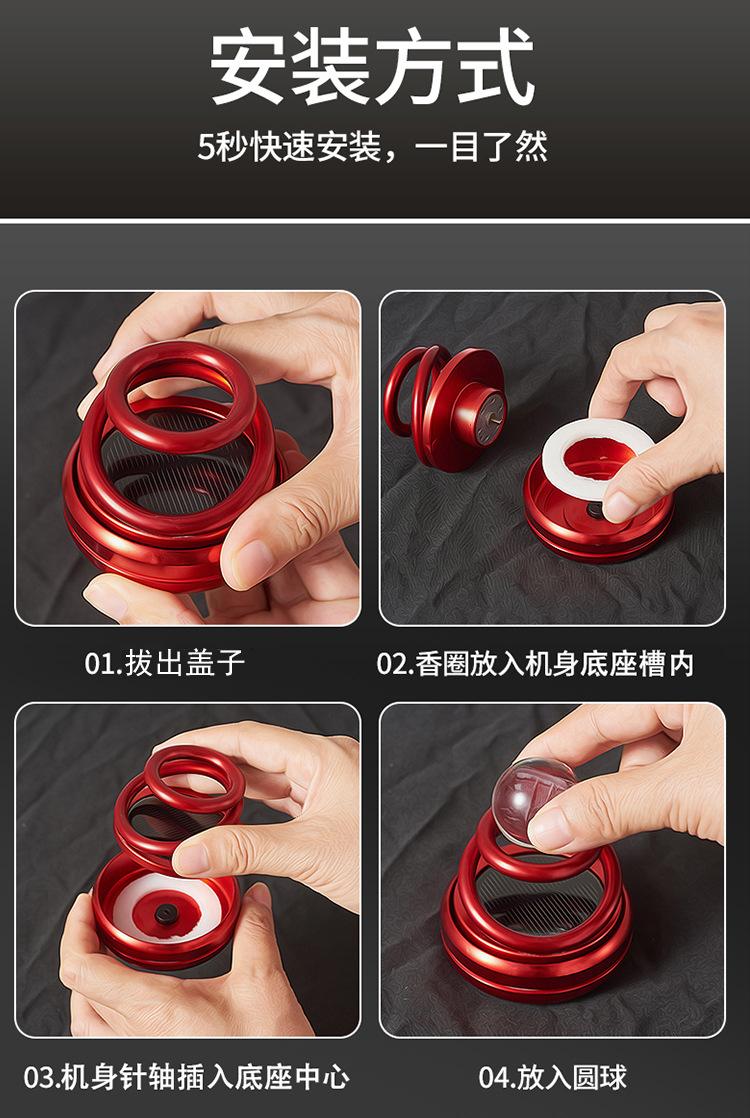 安装方式

5秒快速安装，一目了然

01.拔出盖子

02.香圈放入机身底座槽内

03.机身针轴插入底座中心

04.放入圆球