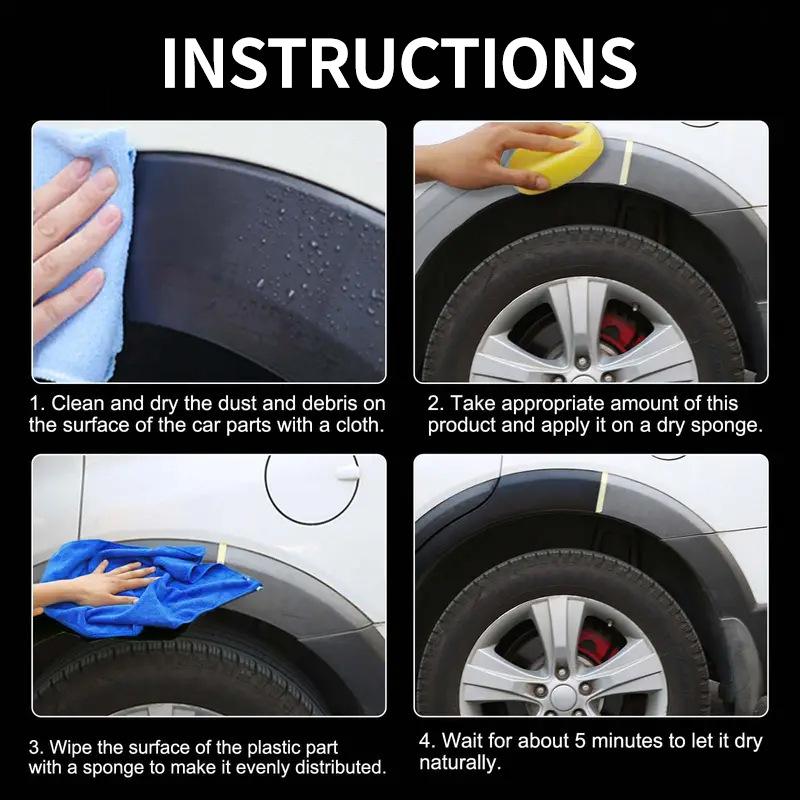 INSTRUCTIONS

1. Clean and dry the dust and debris on the surface of the car parts with a cloth.

2. Take appropriate amount of this product and apply it on a dry sponge.

3. Wipe the surface of the plastic part with a sponge to make it evenly distributed.

4. Wait for about 5 minutes to let it dry naturally.