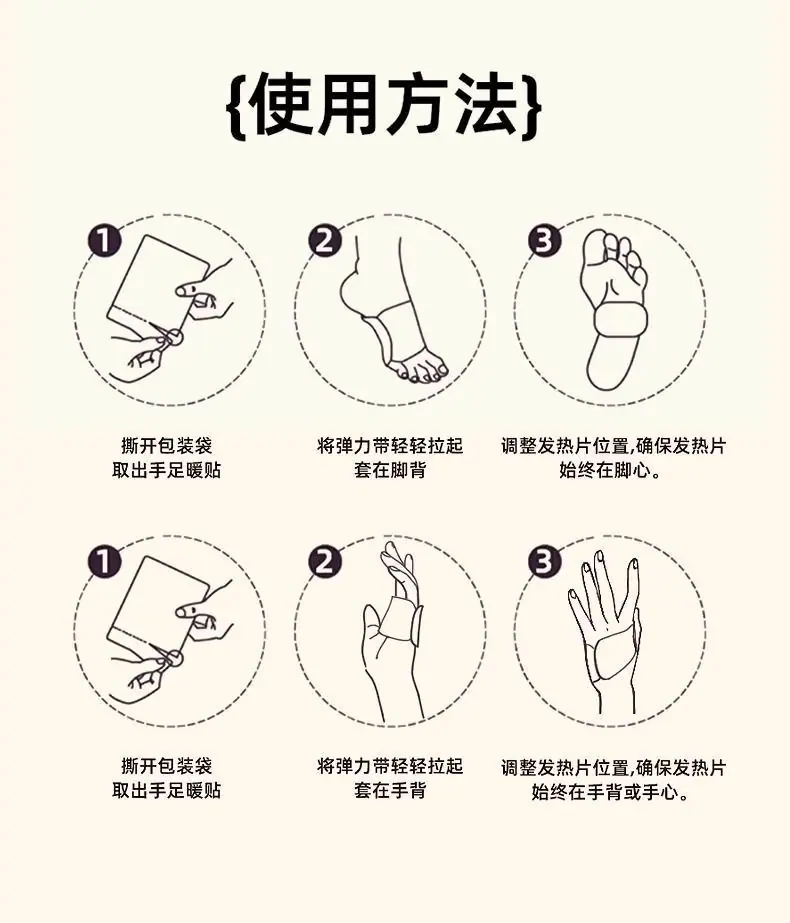 {使用方法}

1
撕开包装袋
取出手足暖贴

2
将弹力带轻轻拉起
套在脚背

3
调整发热片位置,确保发热片
始终在脚心。

1
撕开包装袋
取出手足暖贴

2
将弹力带轻轻拉起
套在手背

3
调整发热片位置,确保发热片
始终在手背或手心。