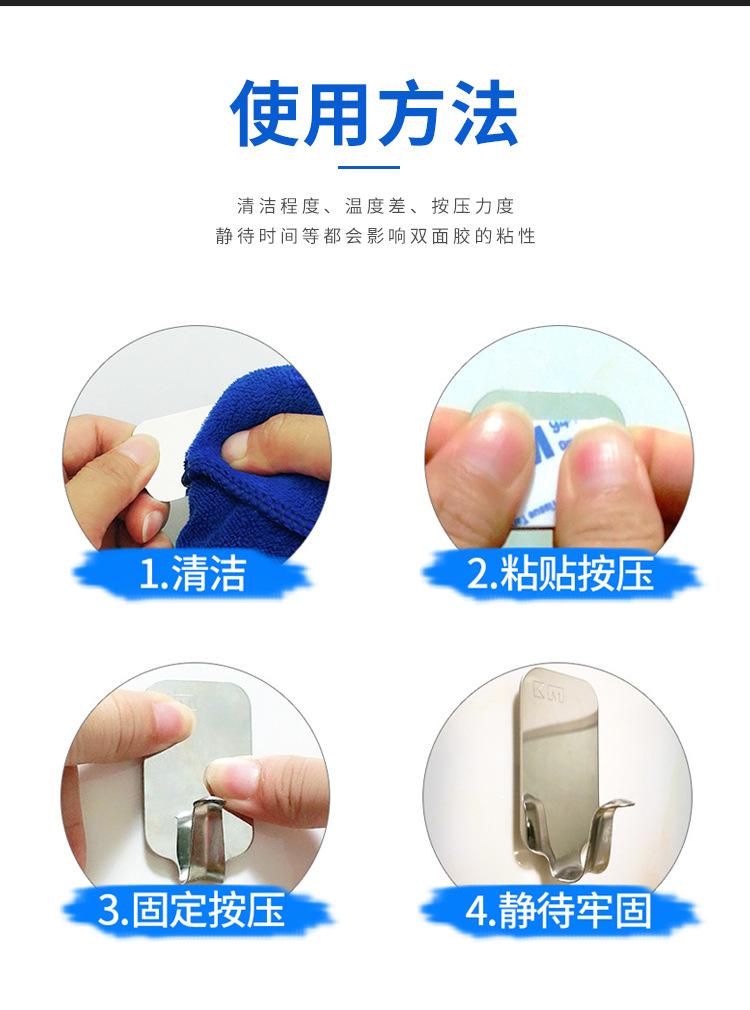 使用方法

清洁程度、温度差、按压力度
静待时间等都会影响双面胶的粘性

1.清洁

2.粘贴按压

3.固定按压

4.静待牢固