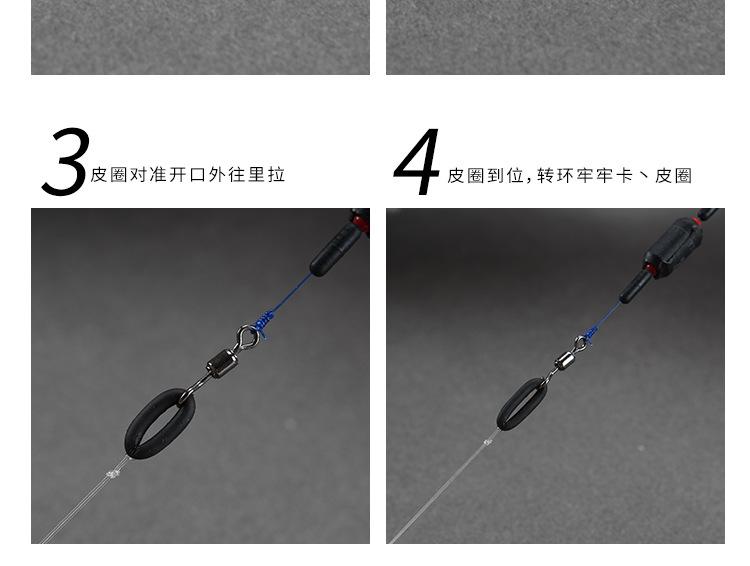 3 皮圈对准开口外往里拉

4 皮圈到位，转环牢牢卡丶皮圈