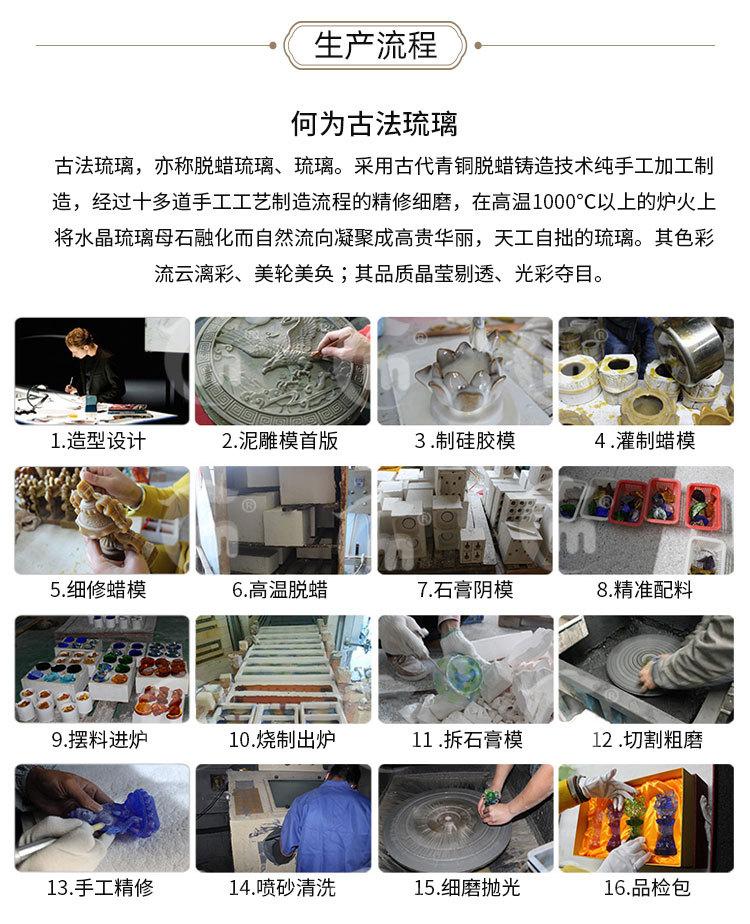 生产流程

何为古法琉璃

古法琉璃，亦称脱蜡琉璃、琉璃。采用古代青铜脱蜡铸造技术纯手工加工制造，经过十多道手工工艺制造流程的精修细磨，在高温1000°C以上的炉火上将水晶琉璃母石融化而自然流向凝聚成高贵华丽，天工自拙的琉璃。其色彩流云漓彩、美轮美奂；其品质晶莹剔透、光彩夺目。

1.造型设计
2.泥雕模首版
3.制硅胶模
4.灌制蜡模
5.细修蜡模
6.高温脱蜡
7.石膏阴模
8.精准配料
9.摆料进炉
10.烧制出炉
11.拆石膏模
12.切割粗磨
13.手工精修
14.喷砂清洗
15.细磨抛光
16.品检包