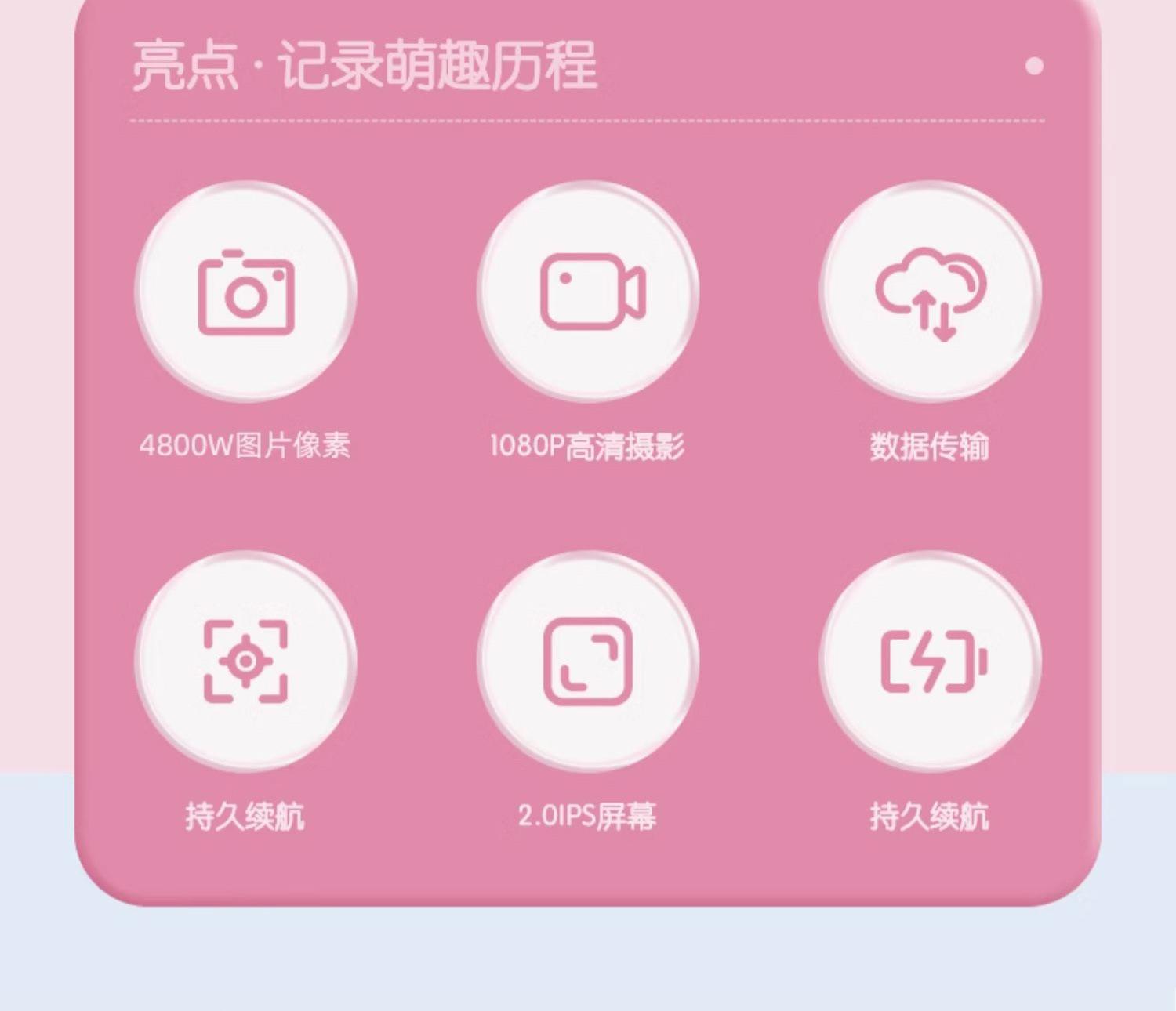 亮点·记录萌趣历程

4800W图片像素

1080P高清摄影

数据传输

持久续航

2.0IPS屏幕

持久续航