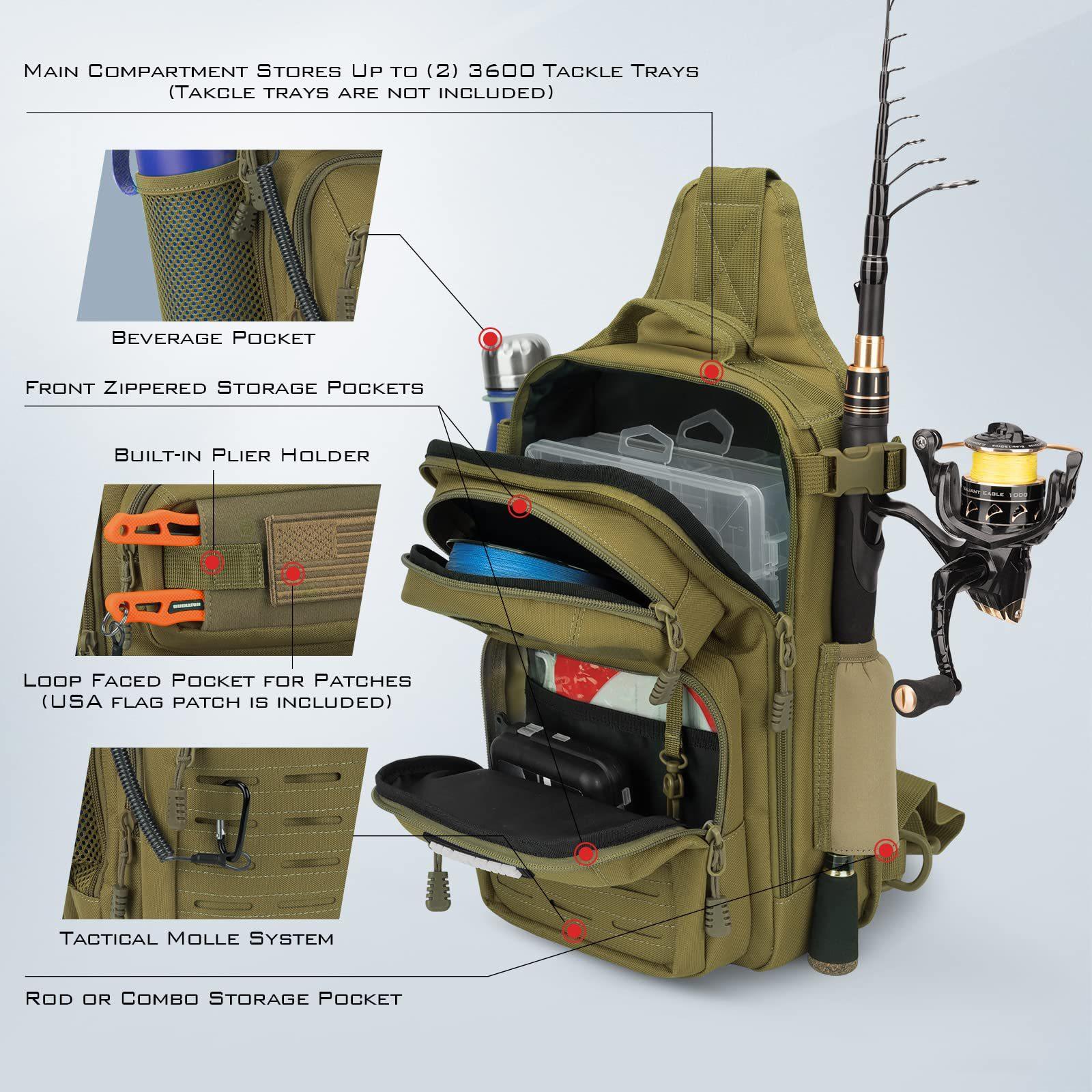 Main Compartment Stores Up to (2) 3600 Tackle Trays
(Takcle trays are not included)

Beverage Pocket

Front Zippered Storage Pockets

Built-in Plier Holder

Loop Faced Pocket for Patches
(USA flag patch is included)

Tactical Molle System

Rod or Combo Storage Pocket

VALIANT EAGLE 1000