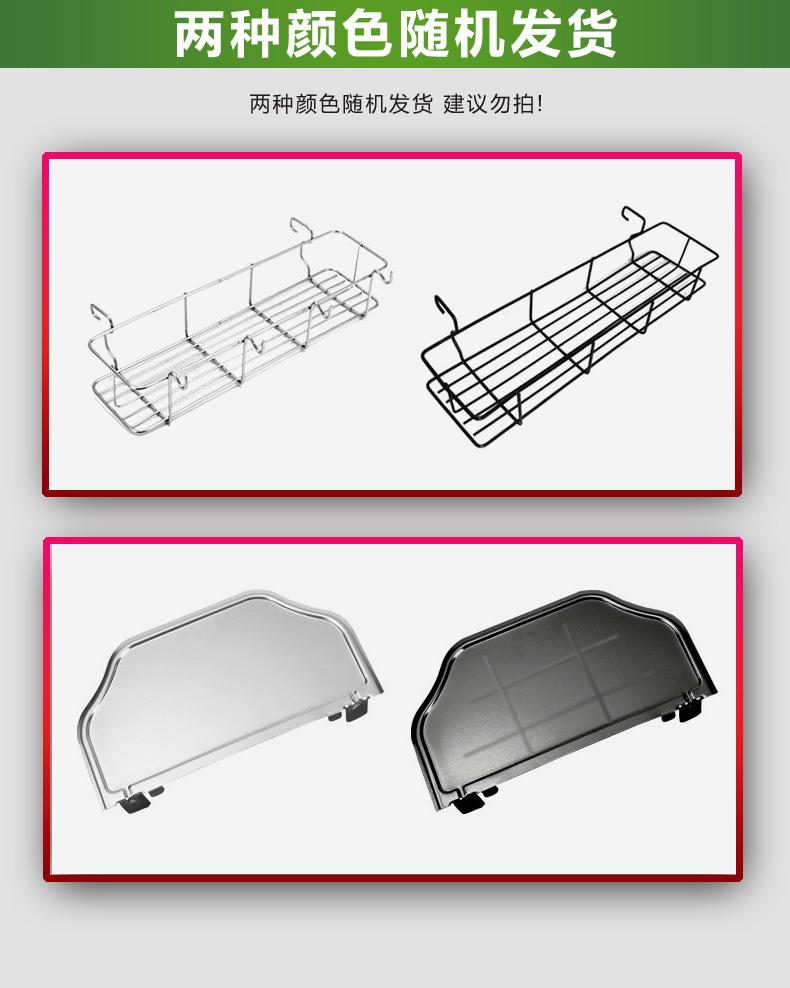 两种颜色随机发货

两种颜色随机发货 建议勿拍!