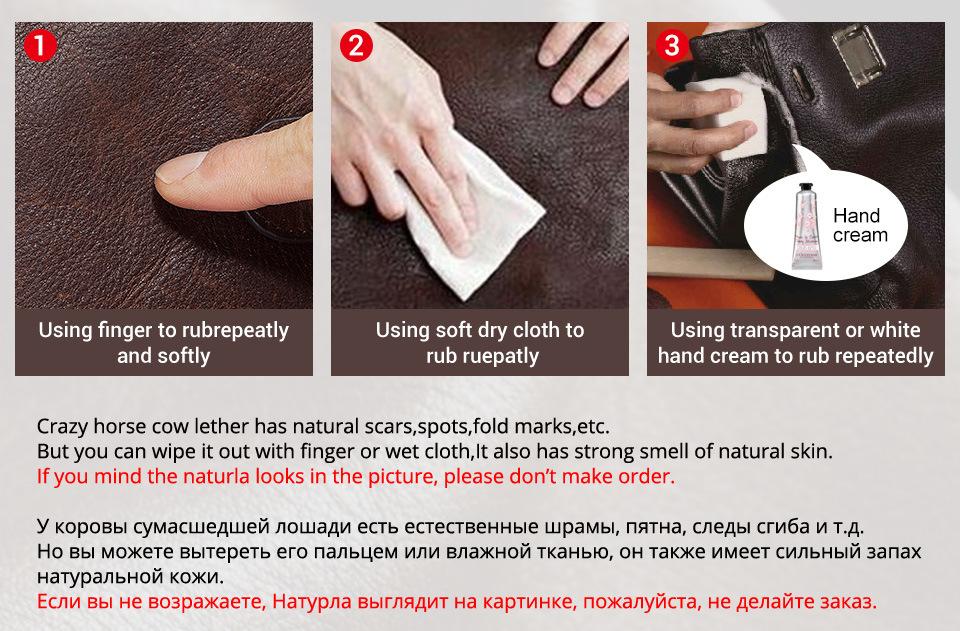 1

Using finger to rubrepeatly and softly

2

Using soft dry cloth to rub ruepatly

3

Hand cream

Using transparent or white hand cream to rub repeatedly

Crazy horse cow lether has natural scars,spots,fold marks,etc.
But you can wipe it out with finger or wet cloth,It also has strong smell of natural skin.
If you mind the naturla looks in the picture, please don't make order.

У коровы сумасшедшей лошади есть естественные шрамы, пятна, следы сгиба и т.д.
Но вы можете вытереть его пальцем или влажной тканью, он также имеет сильный запах натуральной кожи.
Если вы не возражаете, Натурла выглядит на картинке, пожалуйста, не делайте заказ.