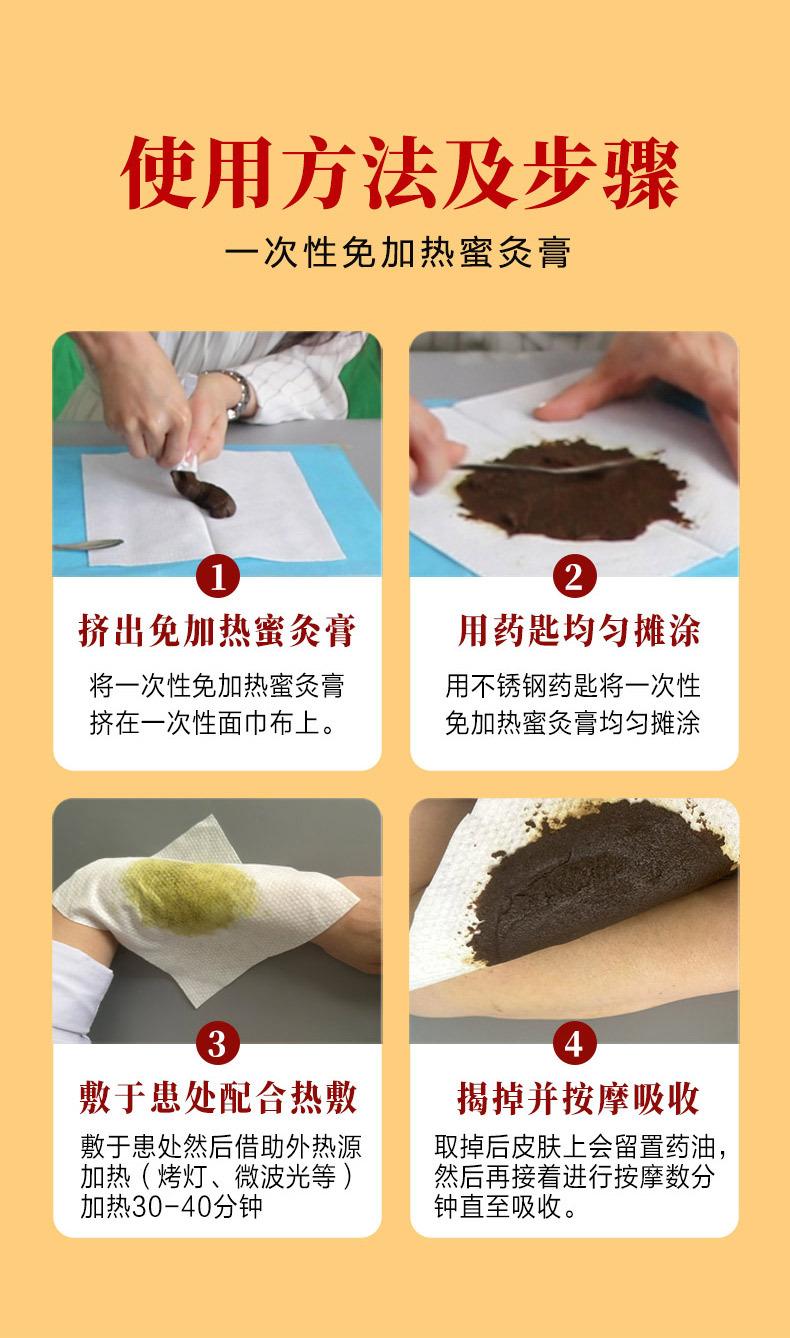 使用方法及步骤

一次性免加热蜜灸膏

1

挤出免加热蜜灸膏

将一次性免加热蜜灸膏挤在一次性面巾布上。

2

用药匙均匀摊涂

用不锈钢药匙将一次性免加热蜜灸膏均匀摊涂

3

敷于患处配合热敷

敷于患处然后借助外热源加热（烤灯、微波光等）加热30-40分钟

4

揭掉并按摩吸收

取掉后皮肤上会留置药油，然后再接着进行按摩数分钟直至吸收。