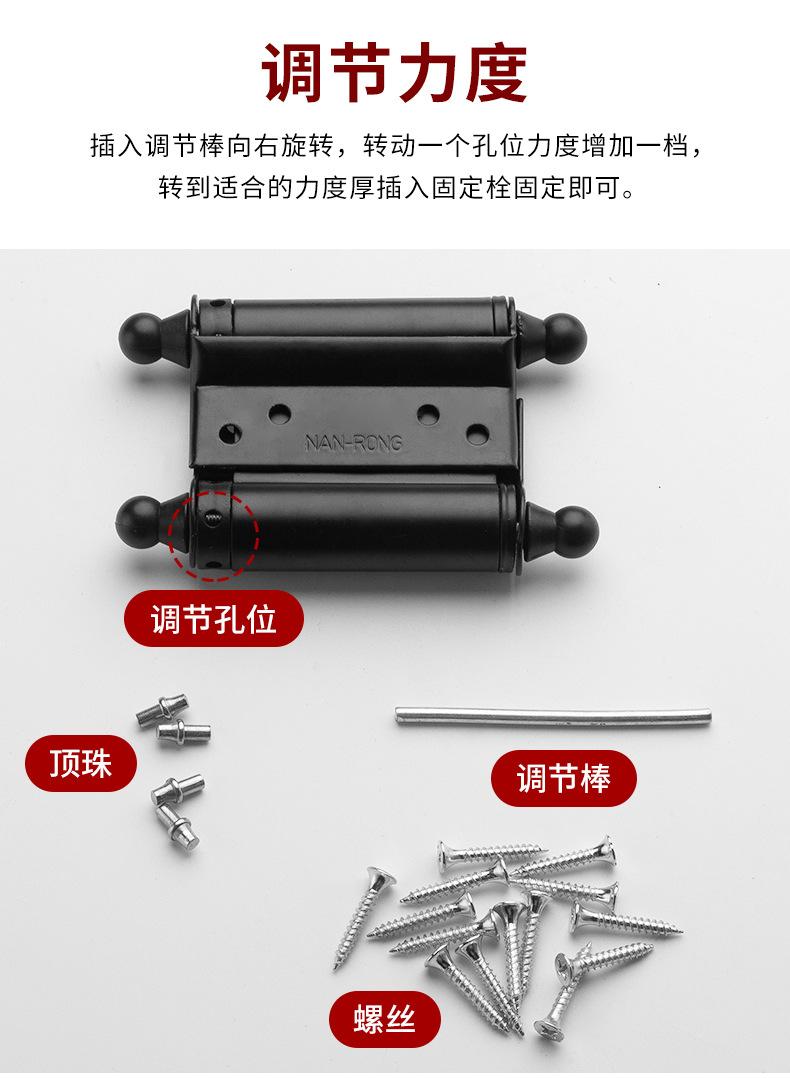 调节力度

插入调节棒向右旋转，转动一个孔位力度增加一档，转到适合的力度厚插入固定栓固定即可。

NAN-RONG

调节孔位

顶珠

调节棒

螺丝