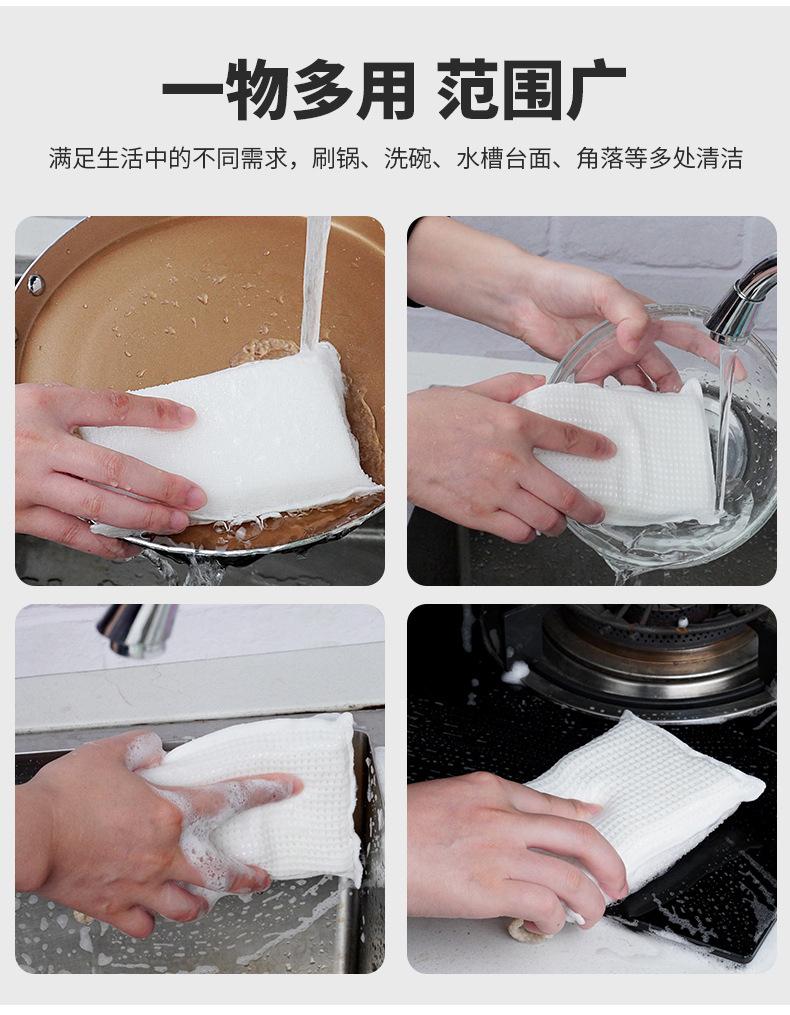 一物多用 范围广

满足生活中的不同需求，刷锅、洗碗、水槽台面、角落等多处清洁