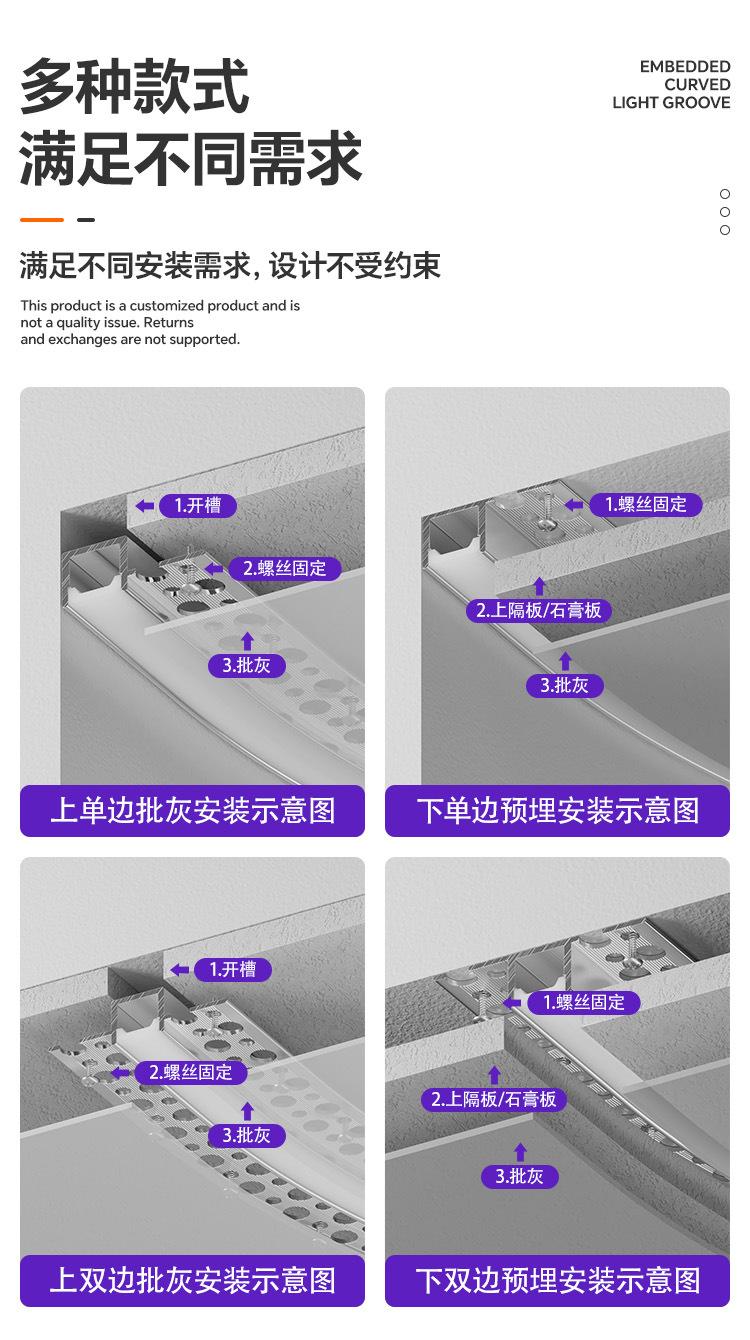 多种款式
满足不同需求

EMBEDDED
CURVED
LIGHT GROOVE

满足不同安装需求, 设计不受约束

This product is a customized product and is not a quality issue. Returns and exchanges are not supported.

1.开槽
2.螺丝固定
3.批灰
上单边批灰安装示意图

1.螺丝固定
2.上隔板/石膏板
3.批灰
下单边预埋安装示意图

1.开槽
2.螺丝固定
3.批灰
上双边批灰安装示意图

1.螺丝固定
2.上隔板/石膏板
3.批灰
下双边预埋安装示意图