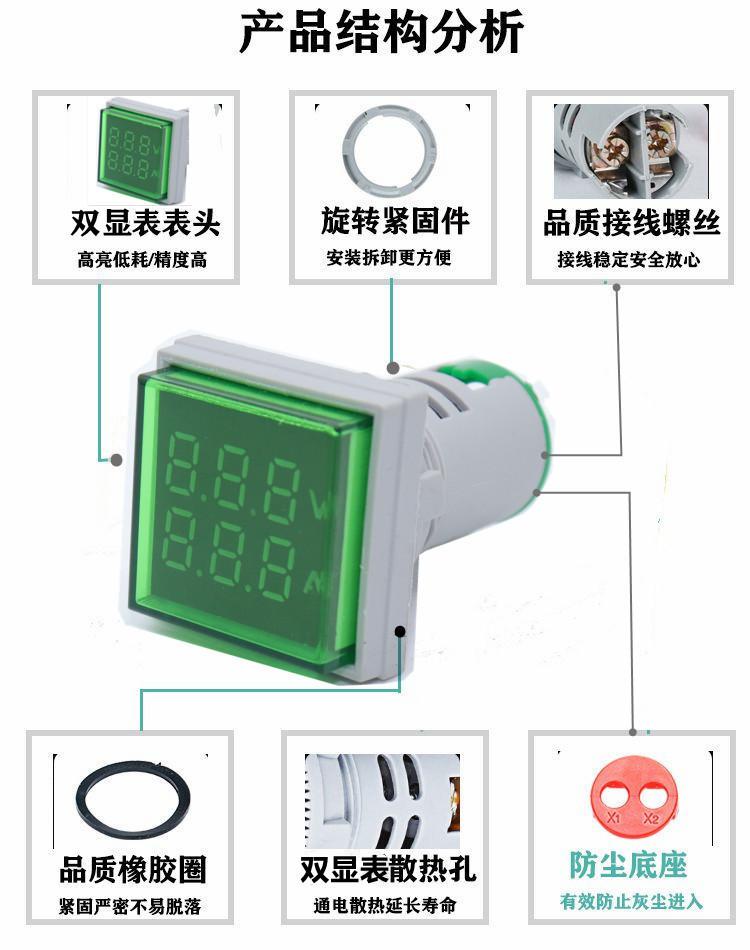 产品结构分析

双显表表头
高亮低耗/精度高

旋转紧固件
安装拆卸更方便

品质接线螺丝
接线稳定安全放心

8.8.8 V
8.8.8 A

品质橡胶圈
紧固严密不易脱落

双显表散热孔
通电散热延长寿命

X1 X2

防尘底座
有效防止灰尘进入