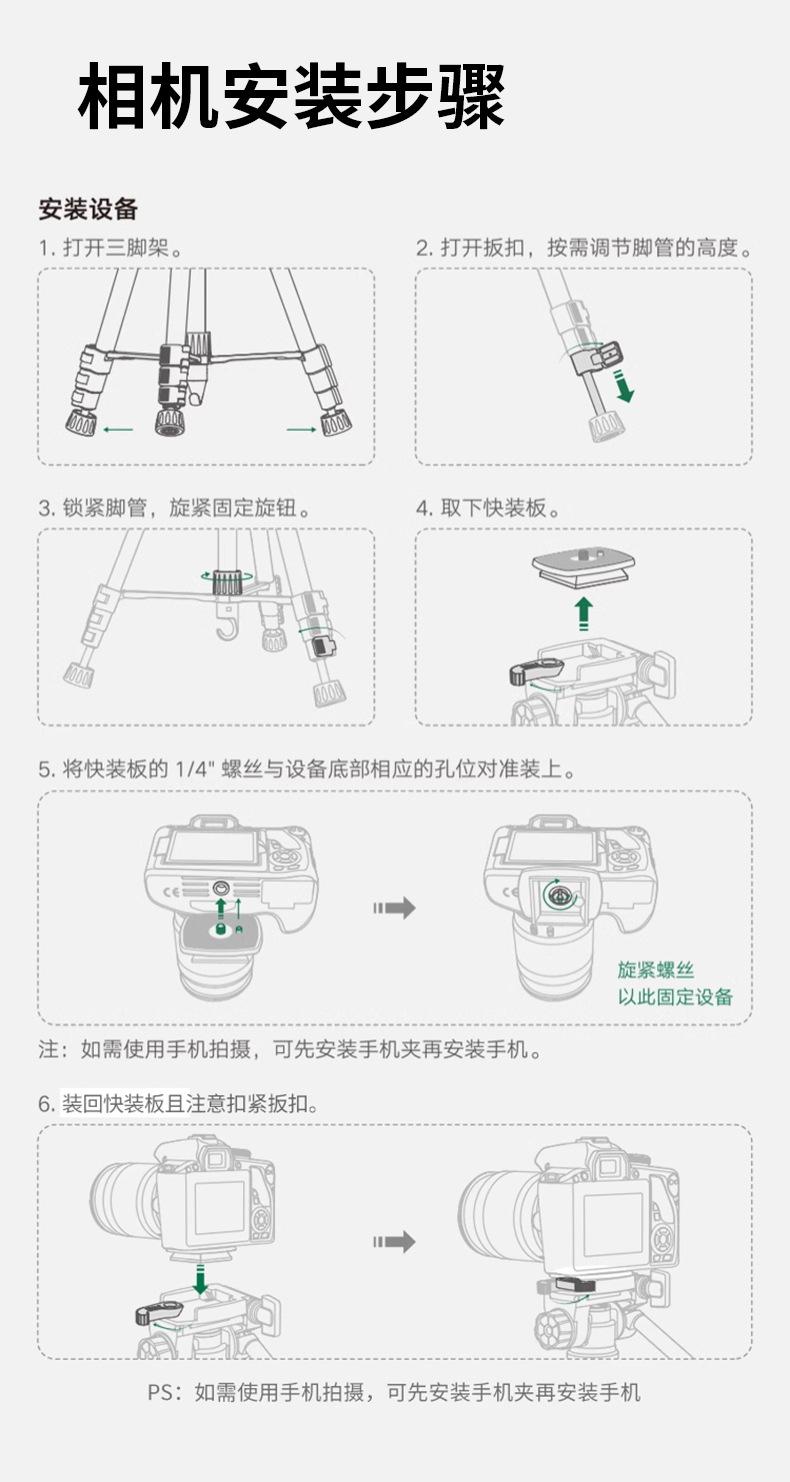 相机安装步骤

安装设备

1. 打开三脚架。

2. 打开扳扣，按需调节脚管的高度。

3. 锁紧脚管，旋紧固定旋钮。

4. 取下快装板。

5. 将快装板的 1/4" 螺丝与设备底部相应的孔位对准装上。

CE

CE

旋紧螺丝
以此固定设备

注：如需使用手机拍摄，可先安装手机夹再安装手机。

6. 装回快装板且注意扣紧扳扣。

PS：如需使用手机拍摄，可先安装手机夹再安装手机