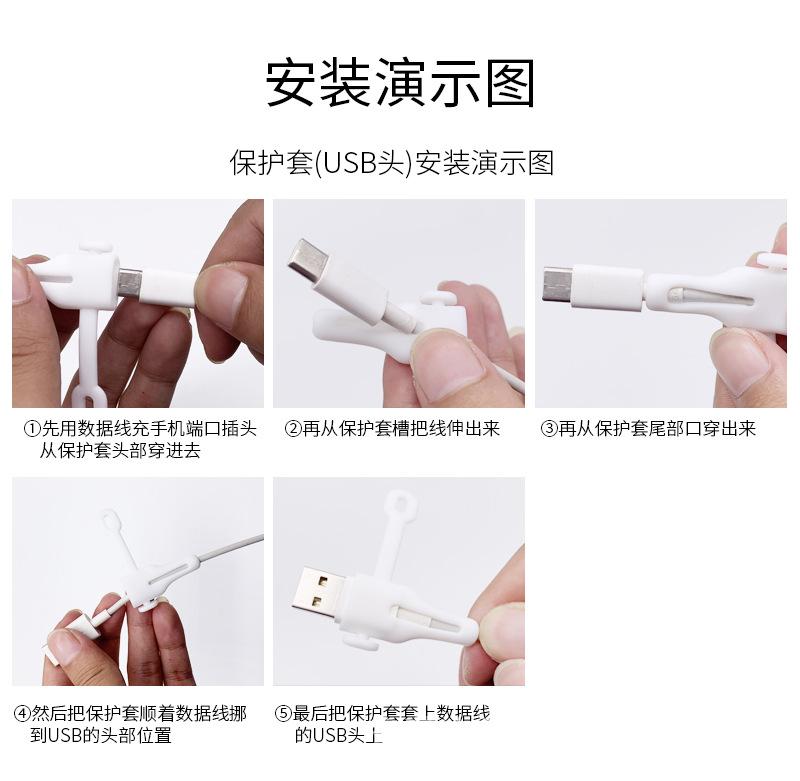 安装演示图

保护套(USB头)安装演示图

①先用数据线充手机端口插头从保护套头部穿进去

②再从保护套槽把线伸出来

③再从保护套尾部口穿出来

④然后把保护套顺着数据线挪到USB的头部位置

⑤最后把保护套套上数据线的USB头上