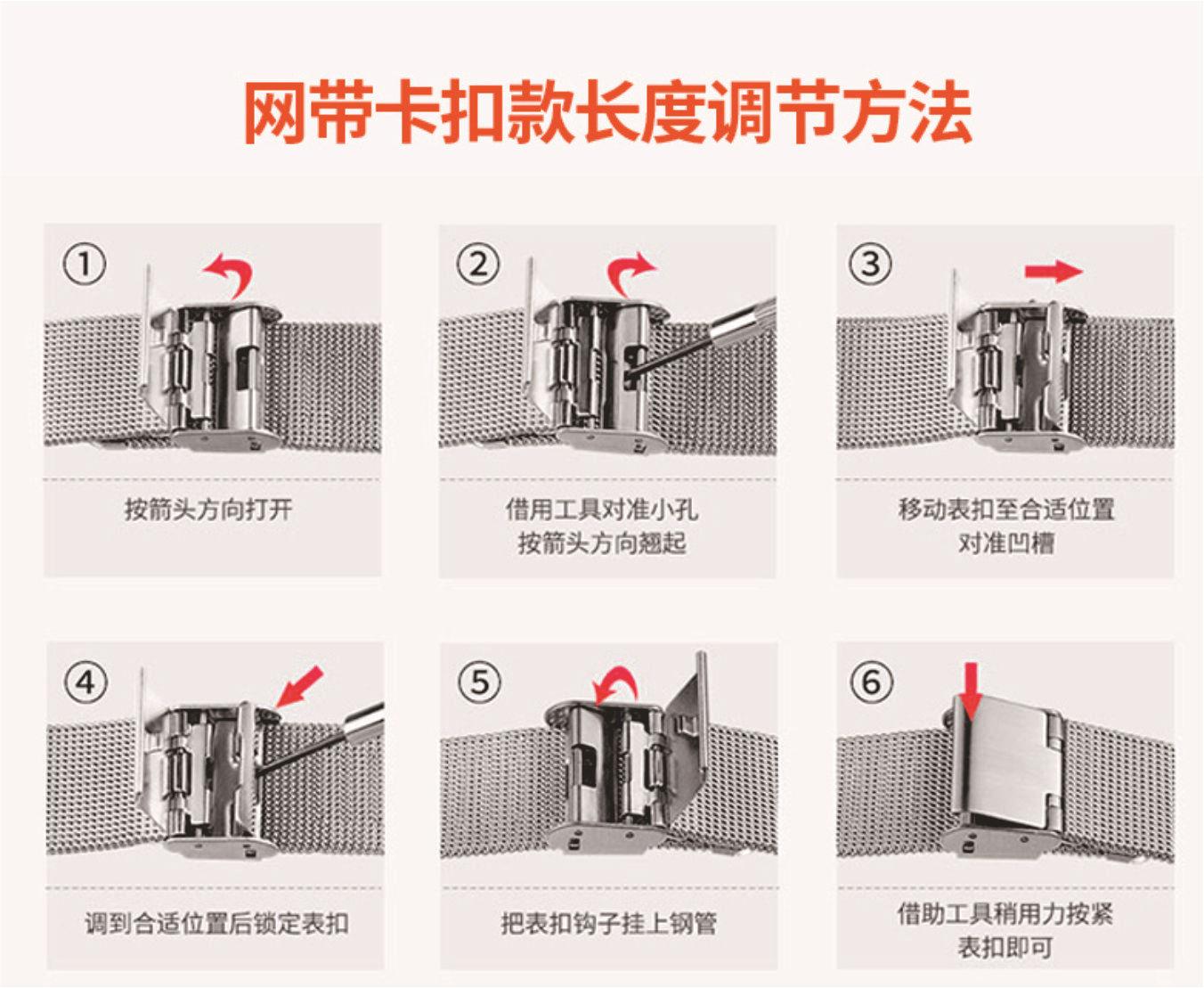 网带卡扣款长度调节方法

①

按箭头方向打开

②

借用工具对准小孔
按箭头方向翘起

③

移动表扣至合适位置
对准凹槽

④

调到合适位置后锁定表扣

⑤

把表扣钩子挂上钢管

⑥

借助工具稍用力按紧
表扣即可