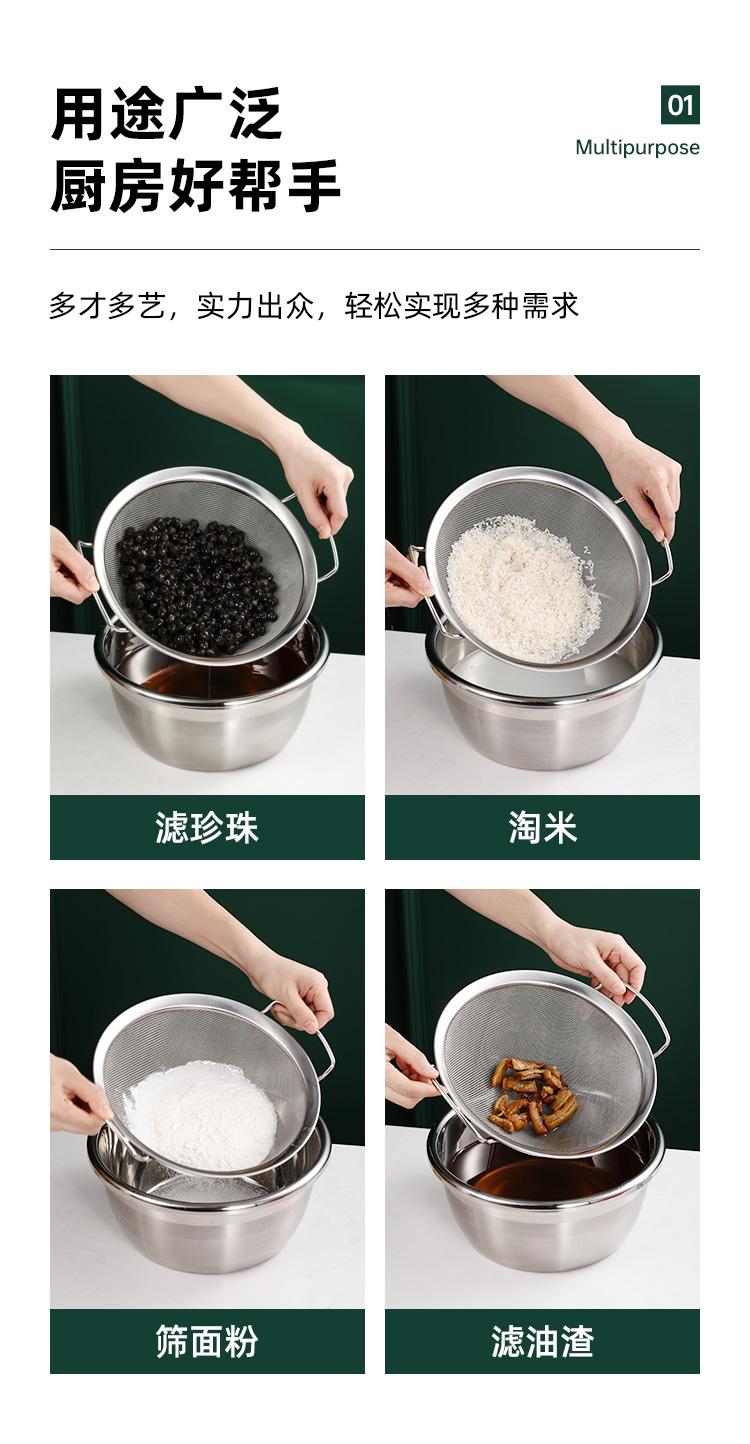 用途广泛
厨房好帮手

01
Multipurpose

多才多艺，实力出众，轻松实现多种需求

滤珍珠

淘米

筛面粉

滤油渣