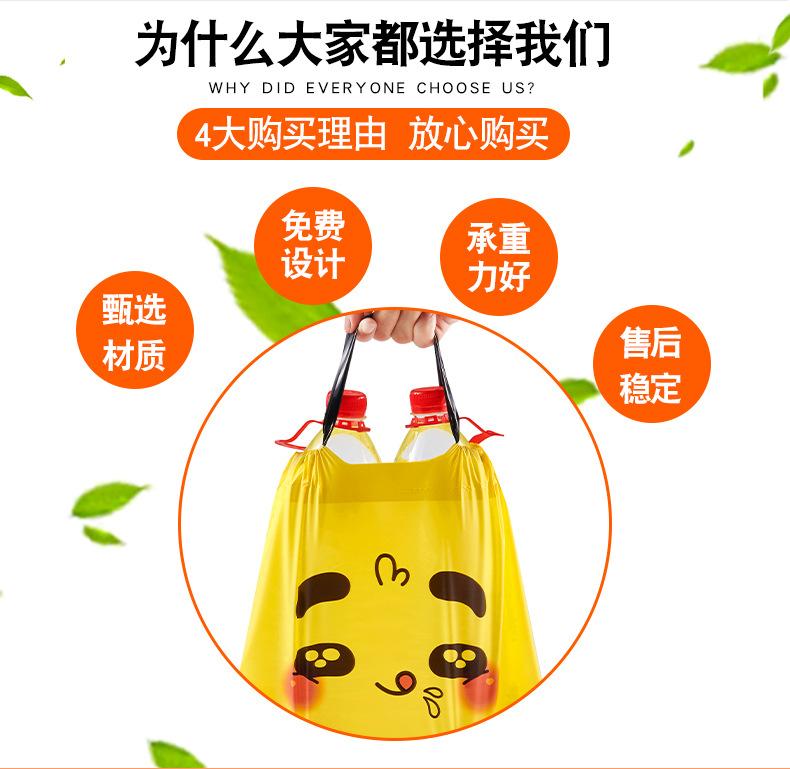 为什么大家都选择我们

WHY DID EVERYONE CHOOSE US?

4大购买理由 放心购买

甄选材质

免费设计

承重力好

售后稳定