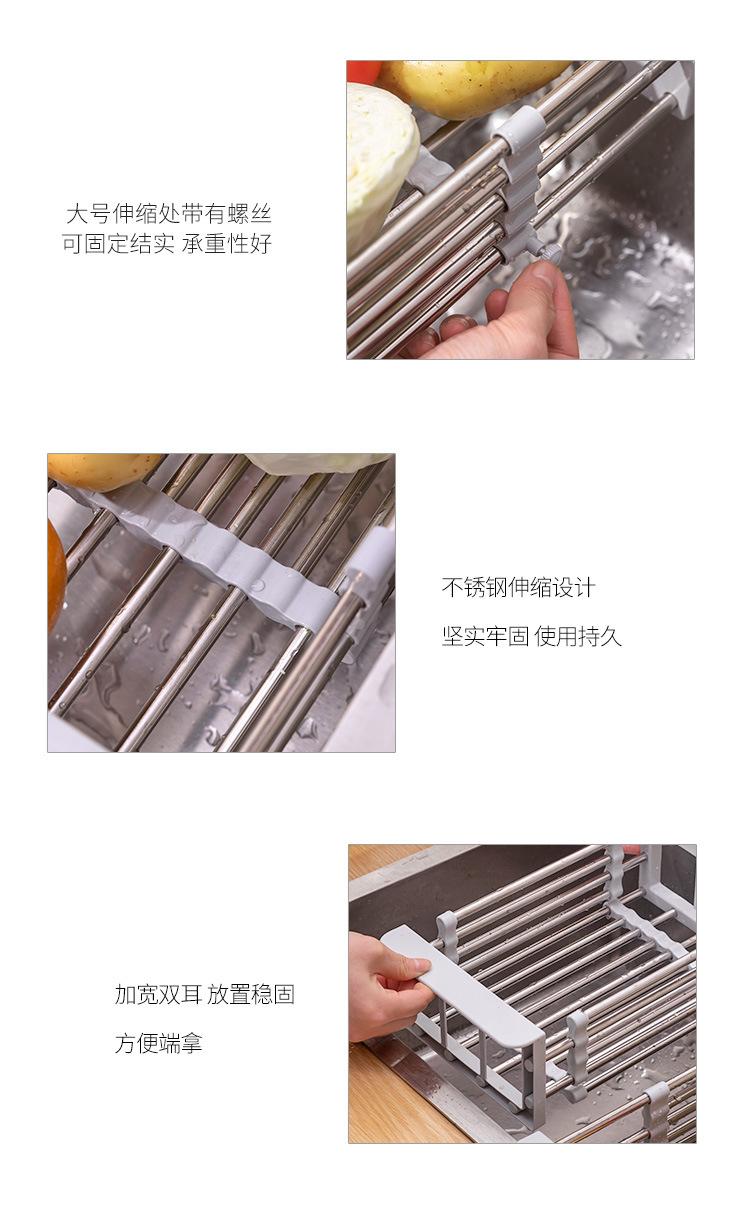 大号伸缩处带有螺丝
可固定结实 承重性好

不锈钢伸缩设计

坚实牢固 使用持久

加宽双耳 放置稳固

方便端拿