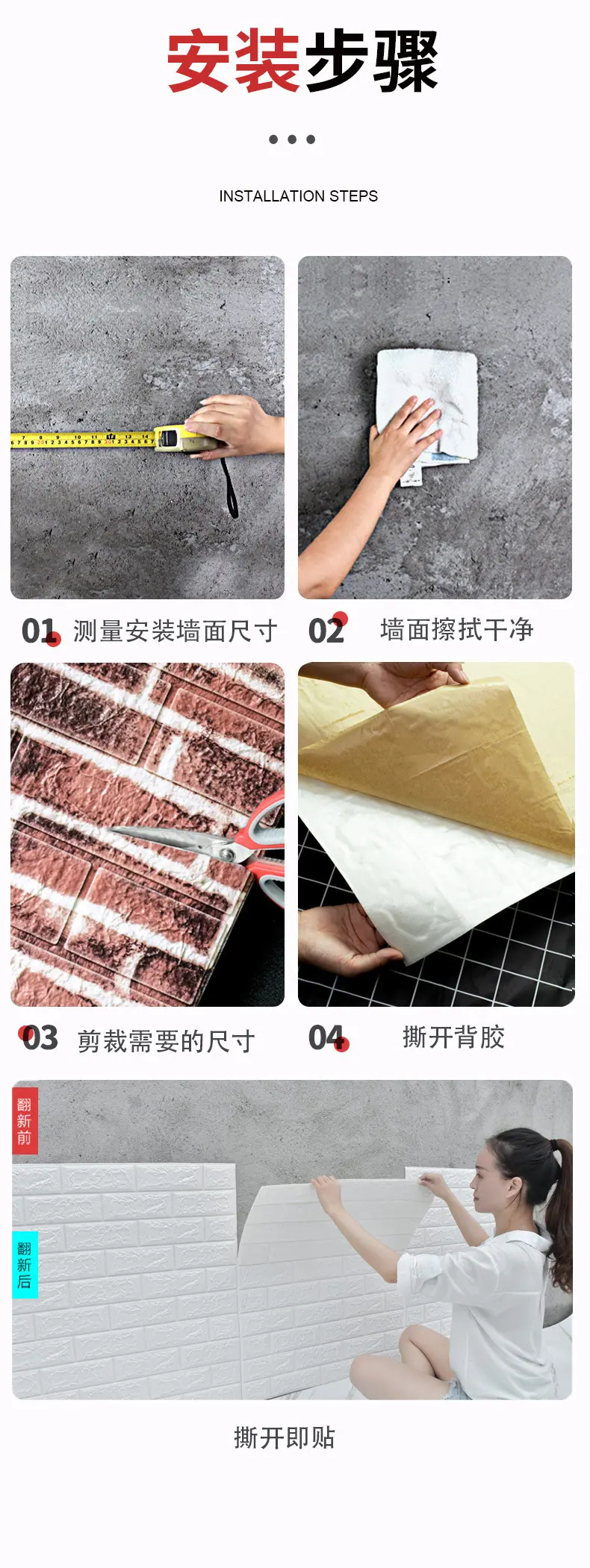 安装步骤

INSTALLATION STEPS

01 测量安装墙面尺寸

02 墙面擦拭干净

03 剪裁需要的尺寸

04 撕开背胶

翻新前

翻新后

撕开即贴