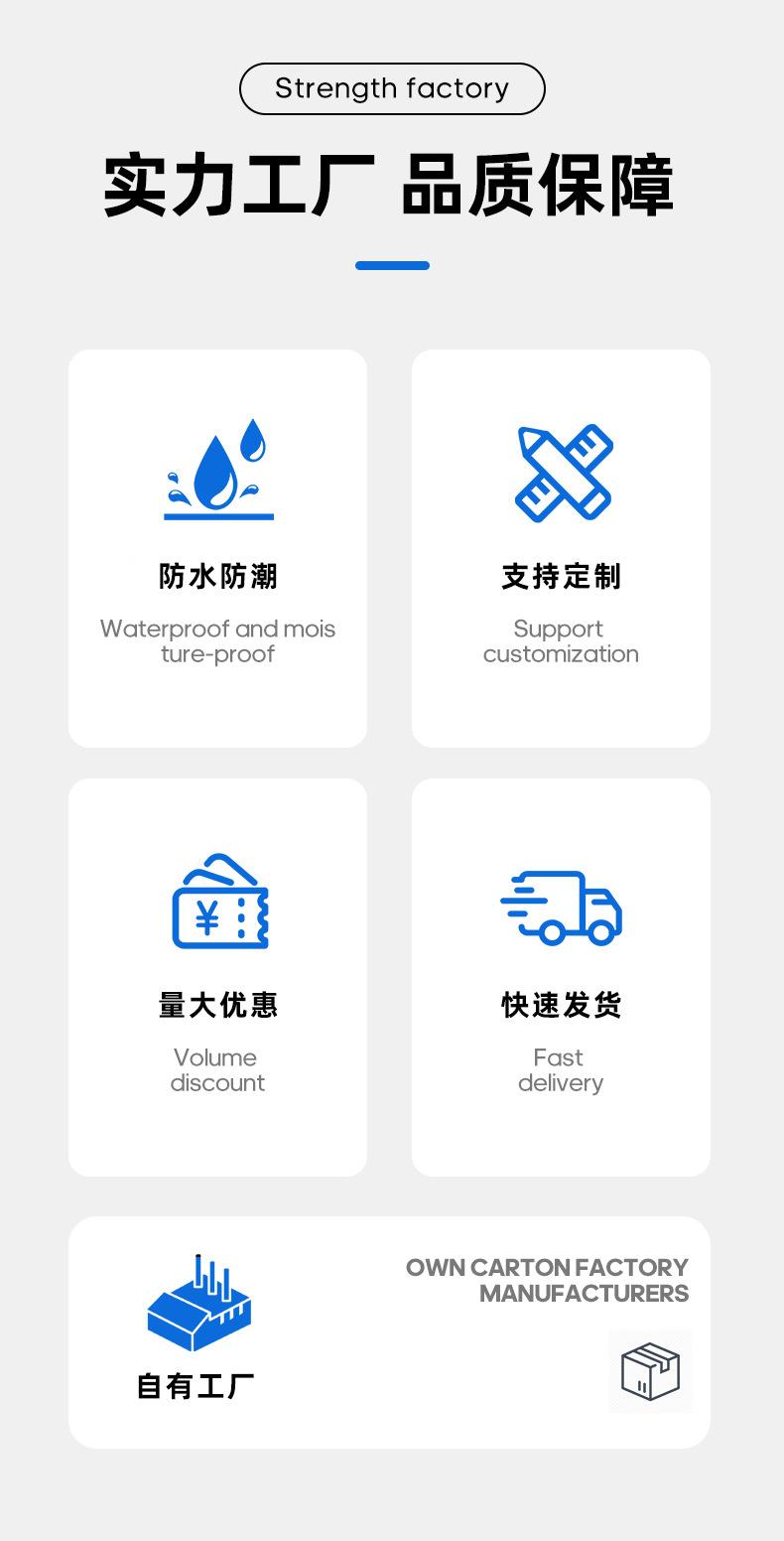 Strength factory

实力工厂 品质保障

防水防潮

Waterproof and mois ture-proof

支持定制

Support customization

量大优惠

Volume discount

快速发货

Fast delivery

自有工厂

OWN CARTON FACTORY MANUFACTURERS