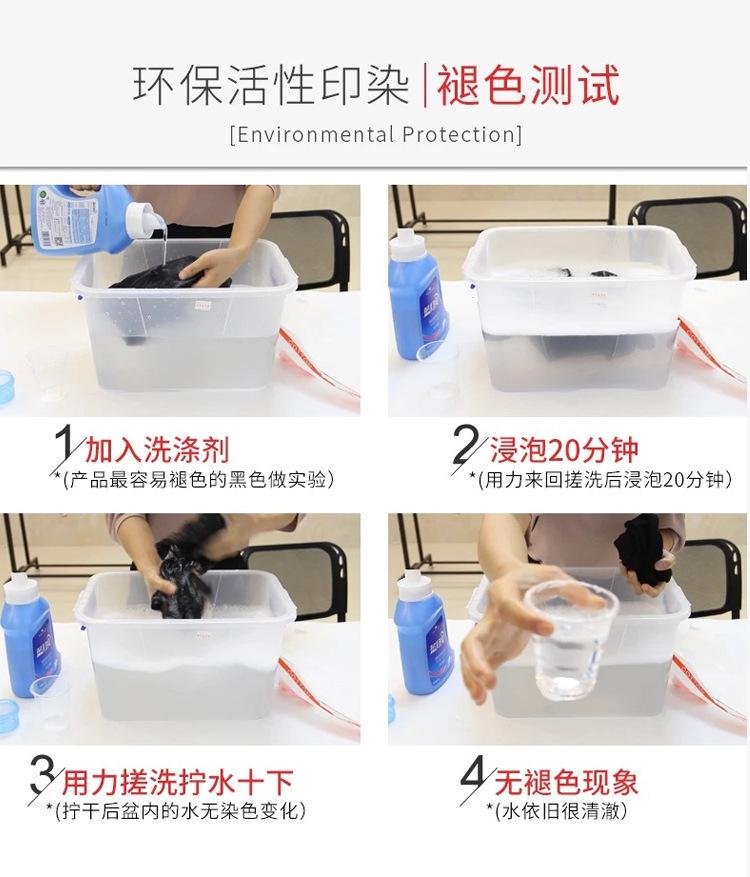 环保活性印染 | 褪色测试

[Environmental Protection]

1 加入洗涤剂
*(产品最容易褪色的黑色做实验)

2 浸泡20分钟
*(用力来回搓洗后浸泡20分钟)

3 用力搓洗拧水十下
*(拧干后盆内的水无染色变化)

4 无褪色现象
*(水依旧很清澈)