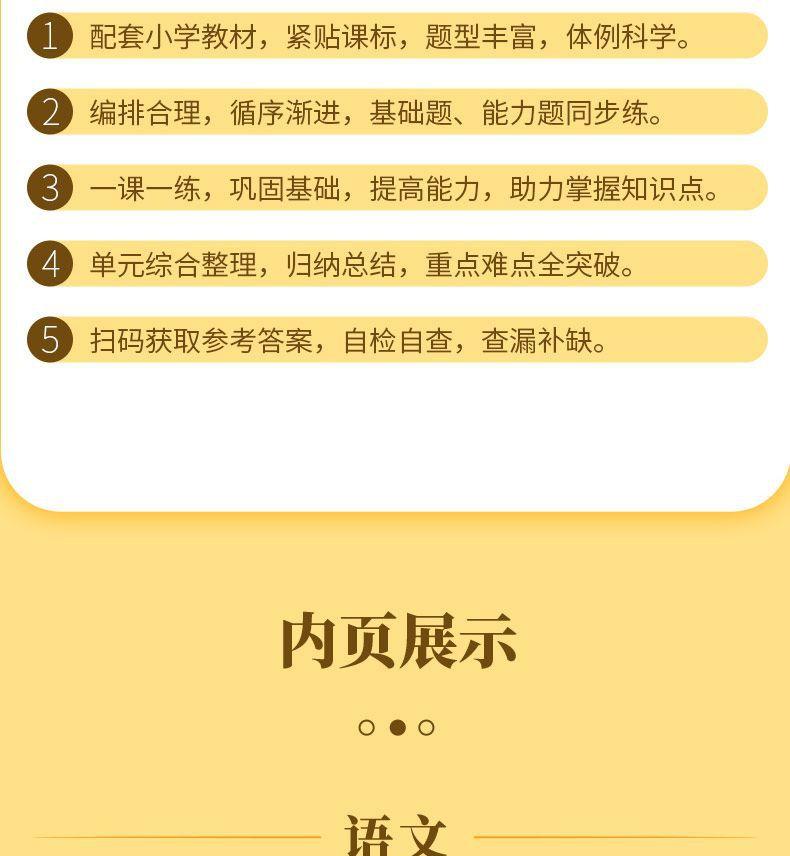 1 配套小学教材，紧贴课标，题型丰富，体例科学。

2 编排合理，循序渐进，基础题、能力题同步练。

3 一课一练，巩固基础，提高能力，助力掌握知识点。

4 单元综合整理，归纳总结，重点难点全突破。

5 扫码获取参考答案，自检自查，查漏补缺。

内页展示

语文