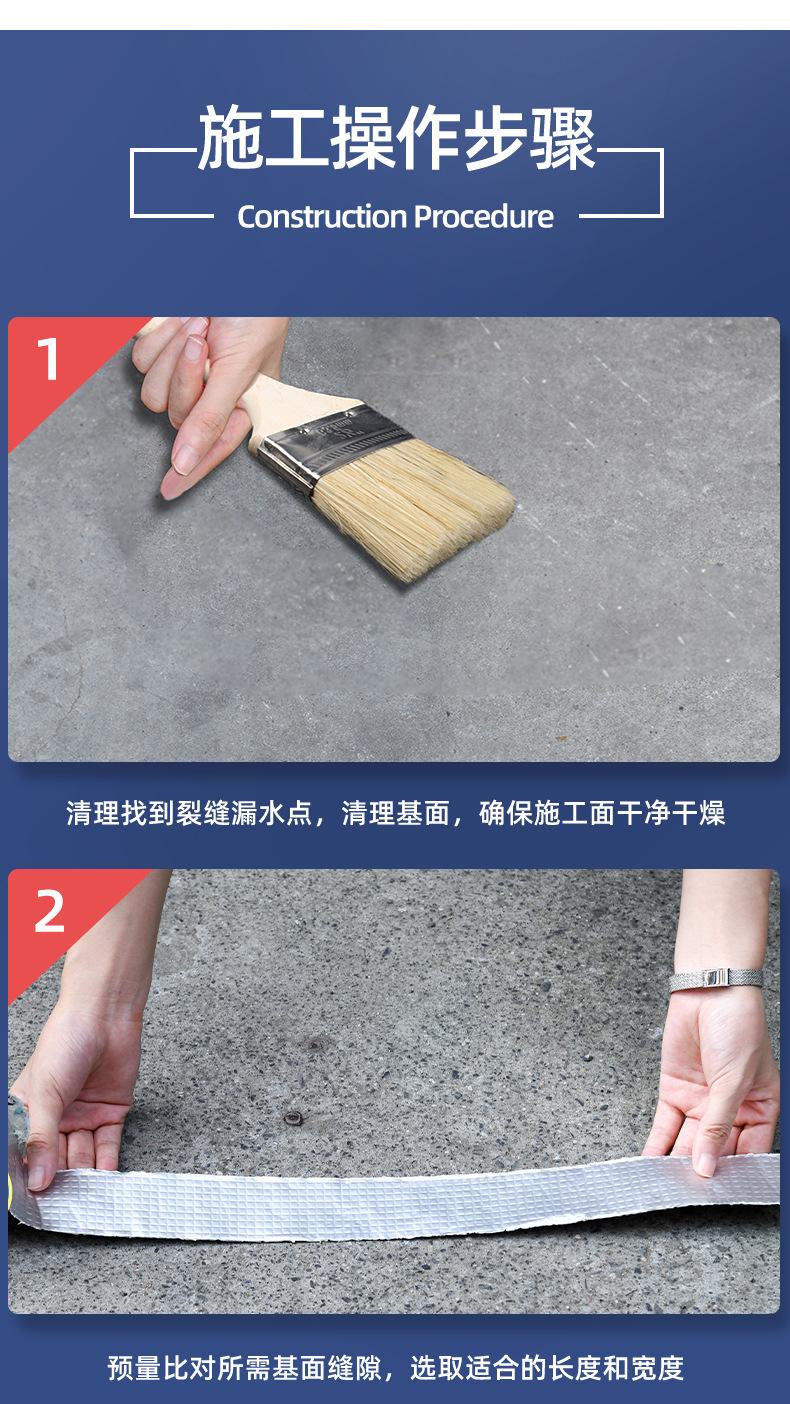 施工操作步骤

Construction Procedure

1

清理找到裂缝漏水点，清理基面，确保施工面干净干燥

2

预量比对所需基面缝隙，选取适合的长度和宽度