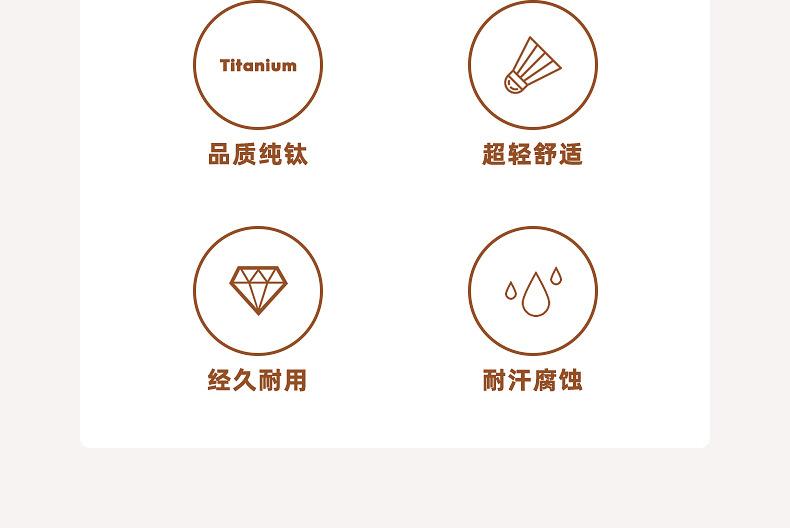 Titanium

品质纯钛

超轻舒适

经久耐用

耐汗腐蚀