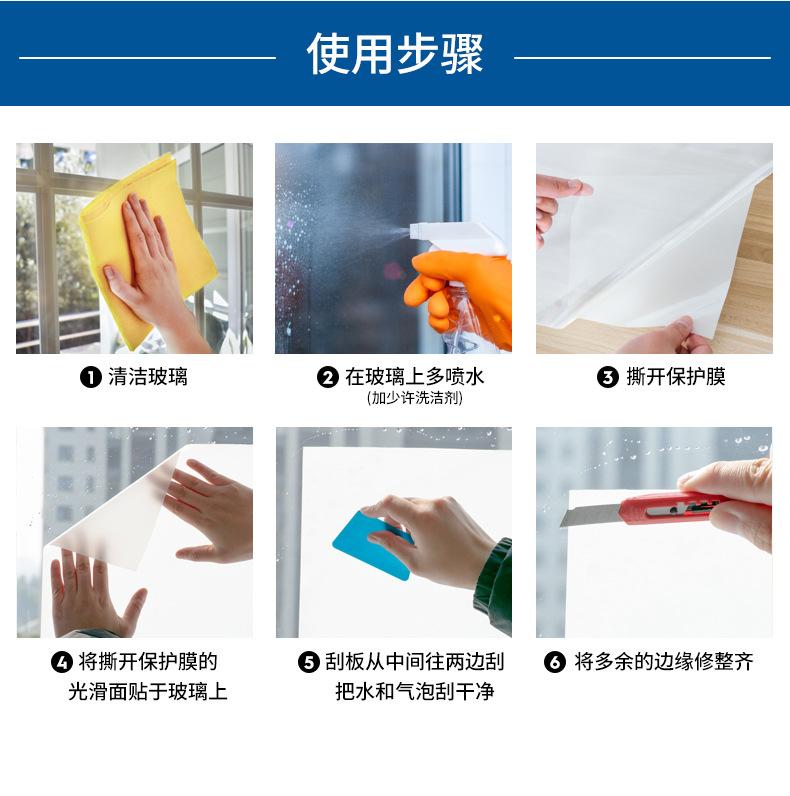 使用步骤

❶ 清洁玻璃

❷ 在玻璃上多喷水
(加少许洗洁剂)

❸ 撕开保护膜

❹ 将撕开保护膜的光滑面贴于玻璃上

❺ 刮板从中间往两边刮把水和气泡刮干净

❻ 将多余的边缘修整齐