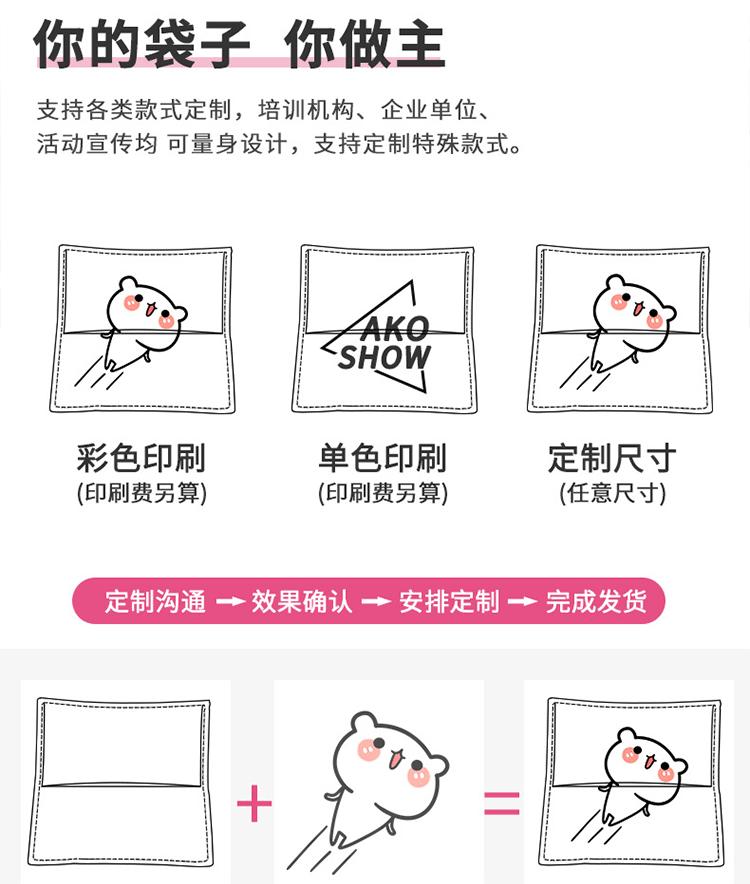 你的袋子 你做主

支持各类款式定制，培训机构、企业单位、活动宣传均 可量身设计，支持定制特殊款式。

AKO SHOW

彩色印刷
(印刷费另算)

单色印刷
(印刷费另算)

定制尺寸
(任意尺寸)

定制沟通 → 效果确认 → 安排定制 → 完成发货

+

=