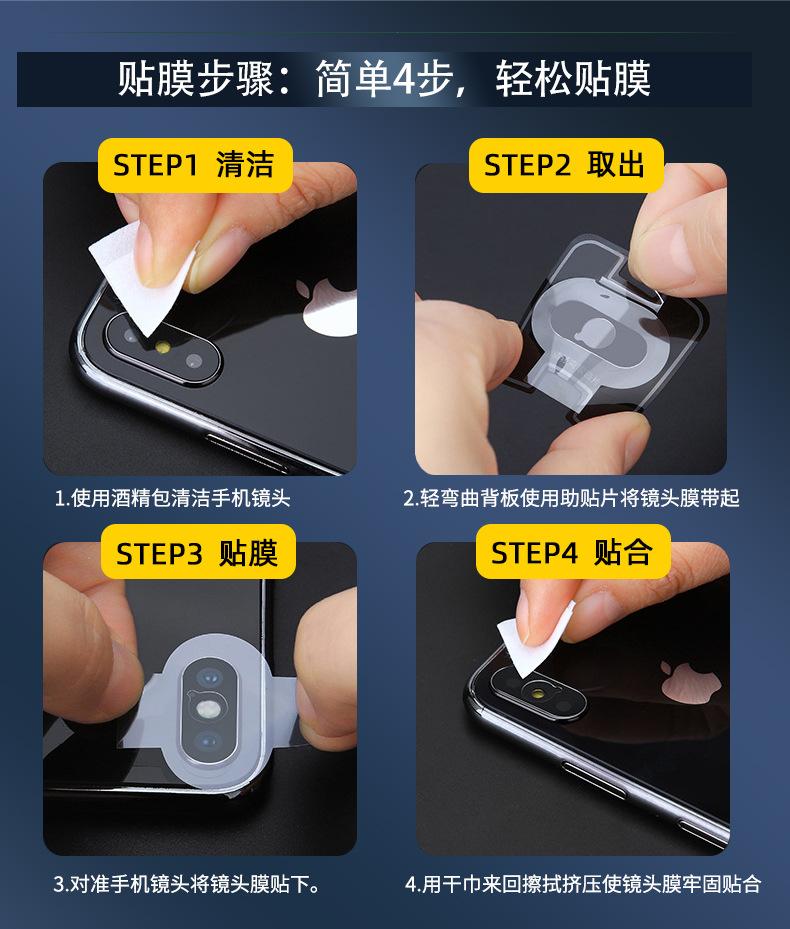 贴膜步骤：简单4步，轻松贴膜

STEP1 清洁

1.使用酒精包清洁手机镜头

STEP2 取出

2.轻弯曲背板使用助贴片将镜头膜带起

STEP3 贴膜

3.对准手机镜头将镜头膜贴下。

STEP4 贴合

4.用干巾来回擦拭挤压使镜头膜牢固贴合