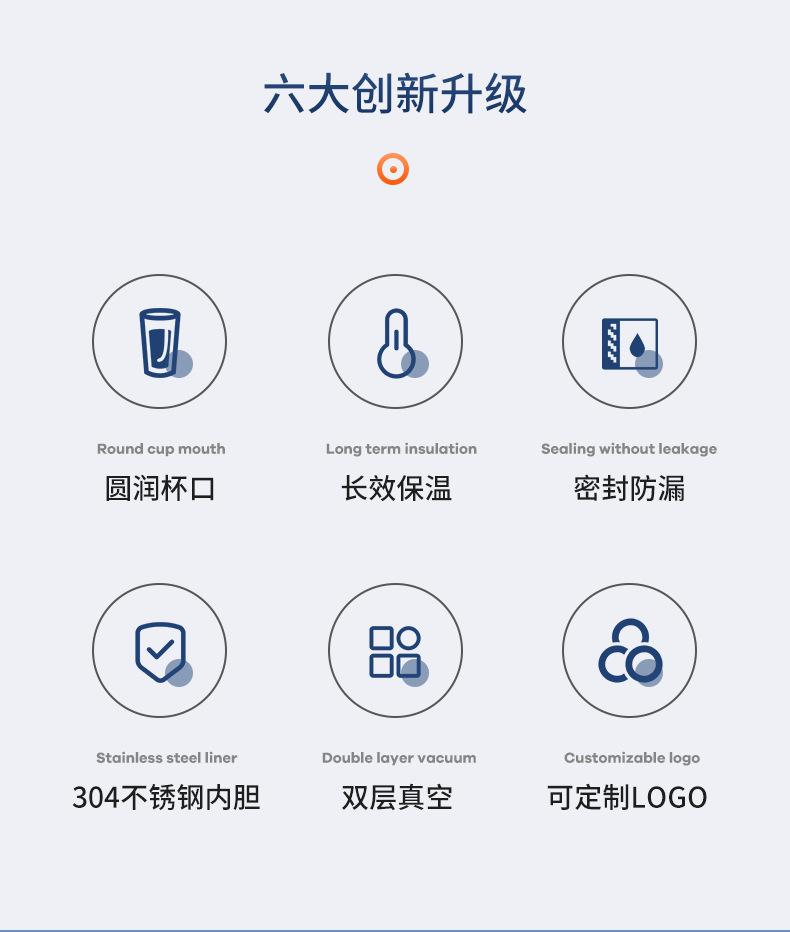 六大创新升级

Round cup mouth
圆润杯口

Long term insulation
长效保温

Sealing without leakage
密封防漏

Stainless steel liner
304不锈钢内胆

Double layer vacuum
双层真空

Customizable logo
可定制LOGO