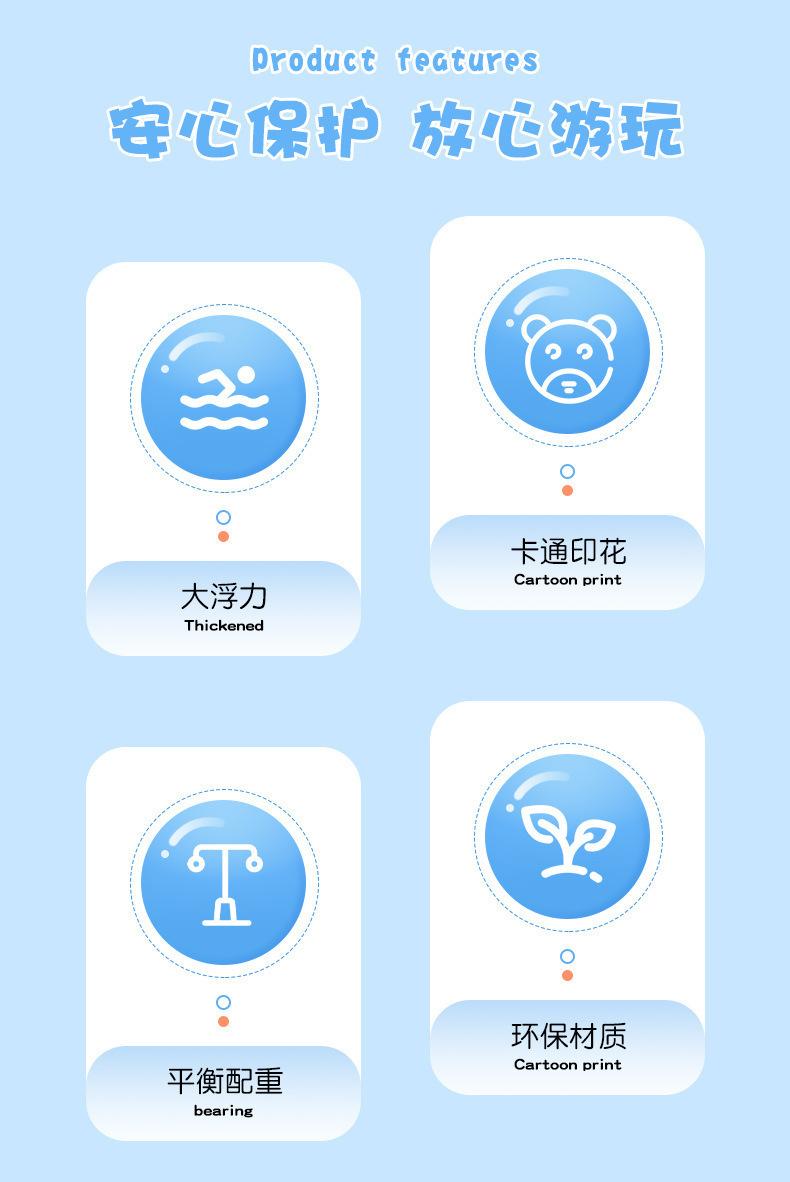 Product features

安心保护 放心游玩

大浮力
Thickened

卡通印花
Cartoon print

平衡配重
bearing

环保材质
Cartoon print